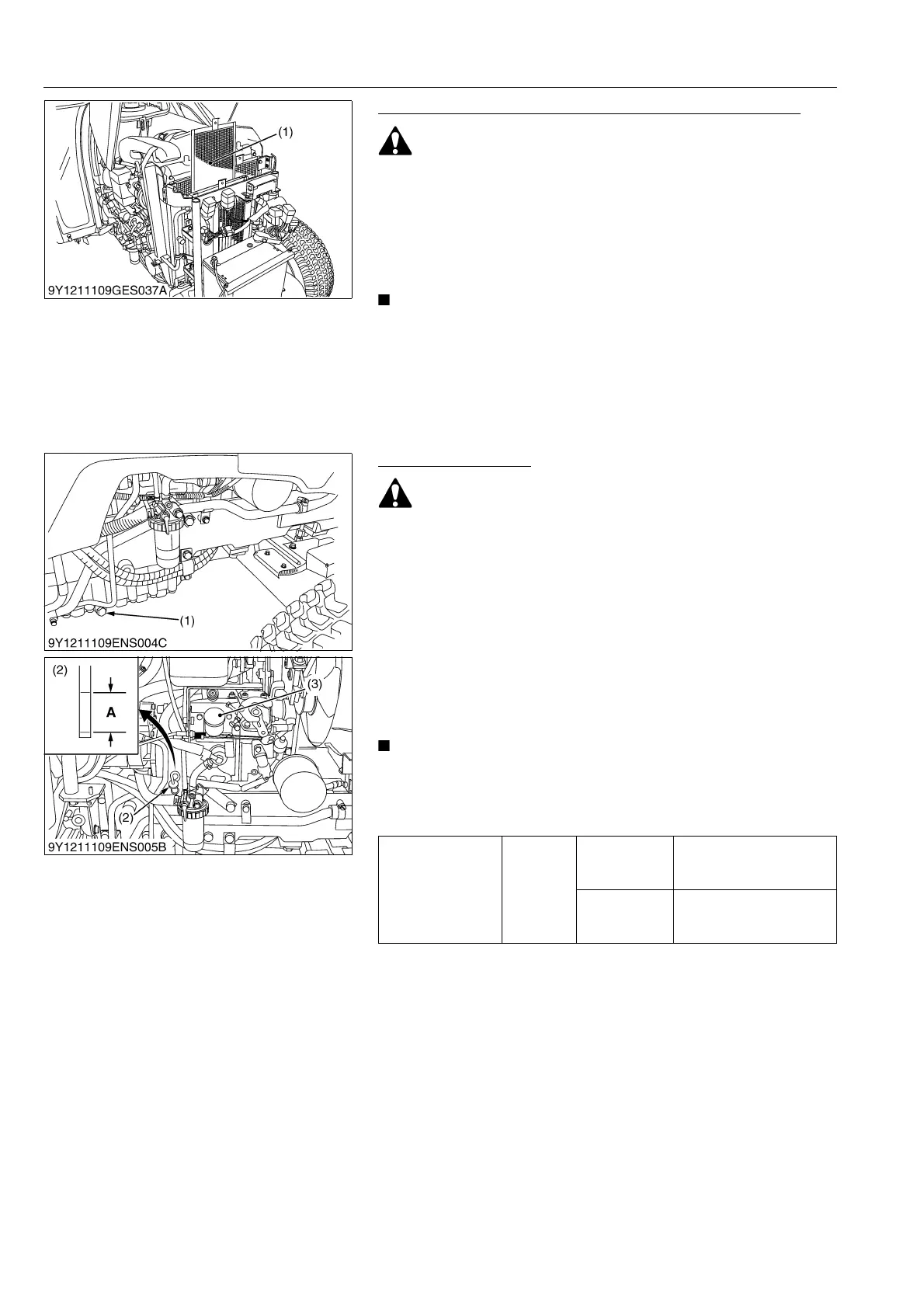 (1)

9Y1211109GES037A

(1)

9Y1211109ENS004C

(2)

A

(3)

(2)

9Y1211109ENS005B