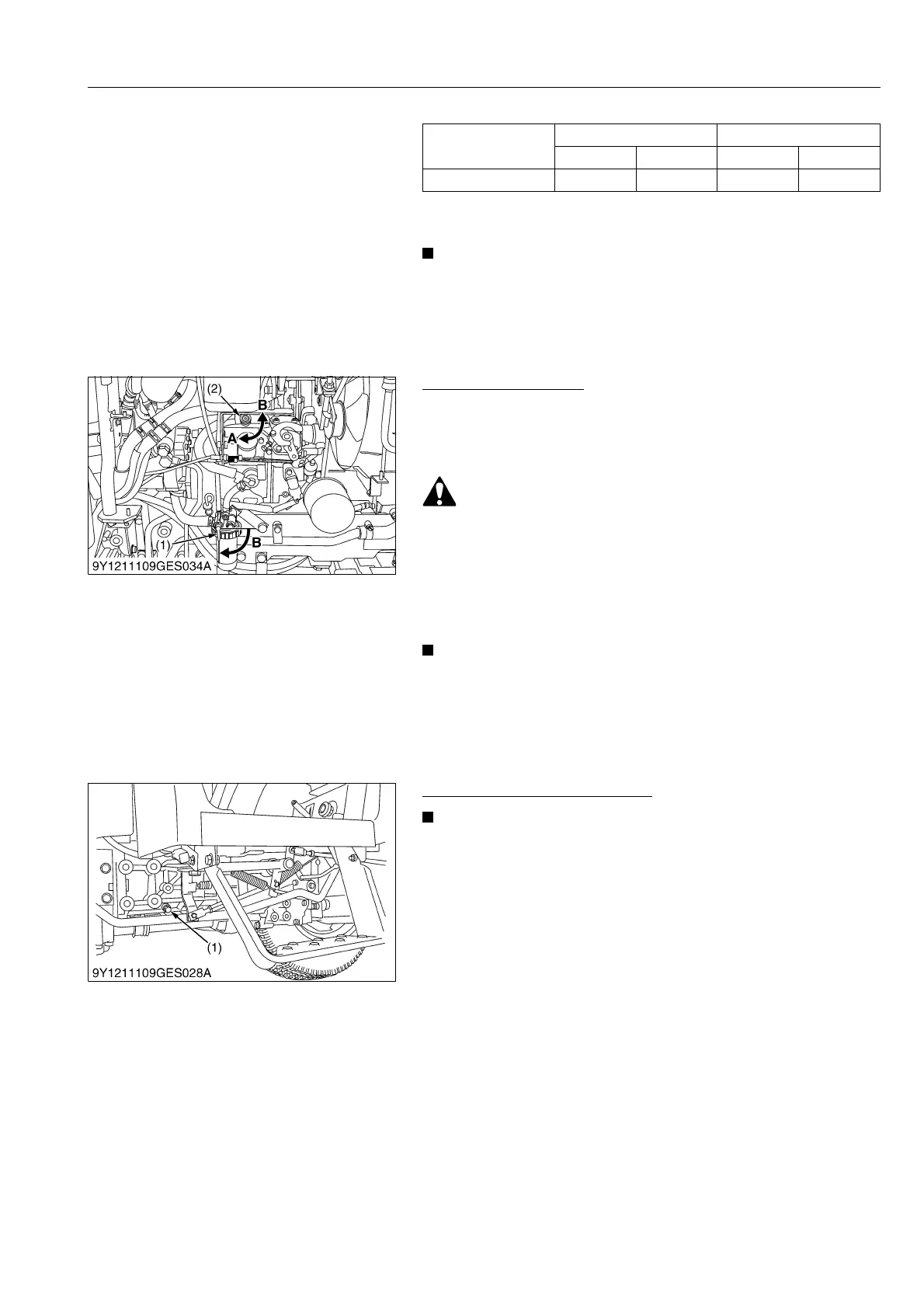 (2)

B

A

(1)

B

9Y1211109GES034A

(1)

9Y1211109GES028A