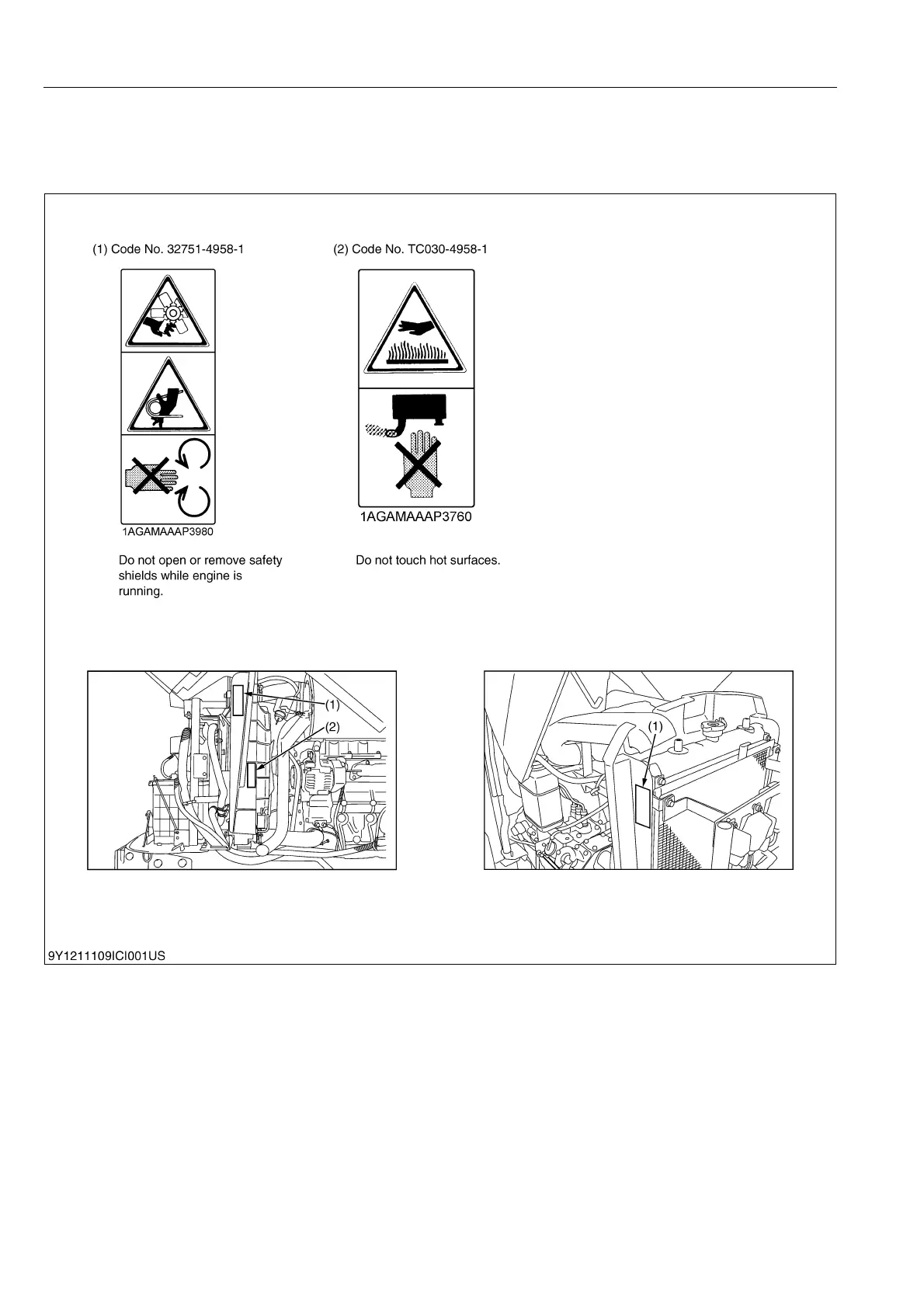 (1) Code No. 32751-4958-1

1AGAMAAAP3980

Do not open or remove safety shields while engine is running.

(2) Code No. TC030-4958-1

1AGAMAAAP3760

Do not touch hot surfaces.

(1)

(2)

(1)

9Y1211109ICI001US