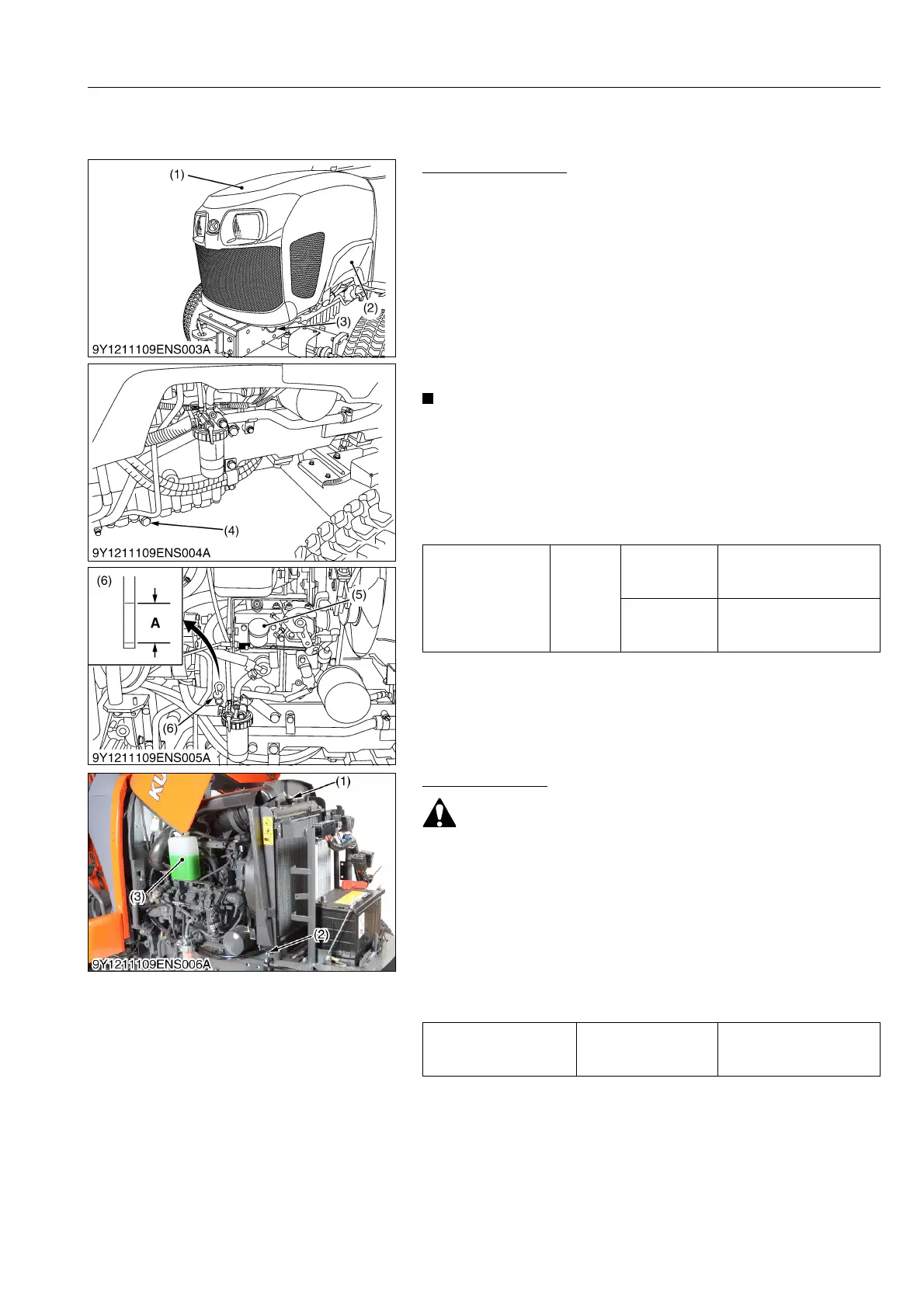 (1)
(2)
(3)
9Y1211109ENS003A

(4)
9Y1211109ENS004A

(6)
A
(5)
(6)
9Y1211109ENS005A

(1)
(3)
(2)
9Y1211109ENS006A