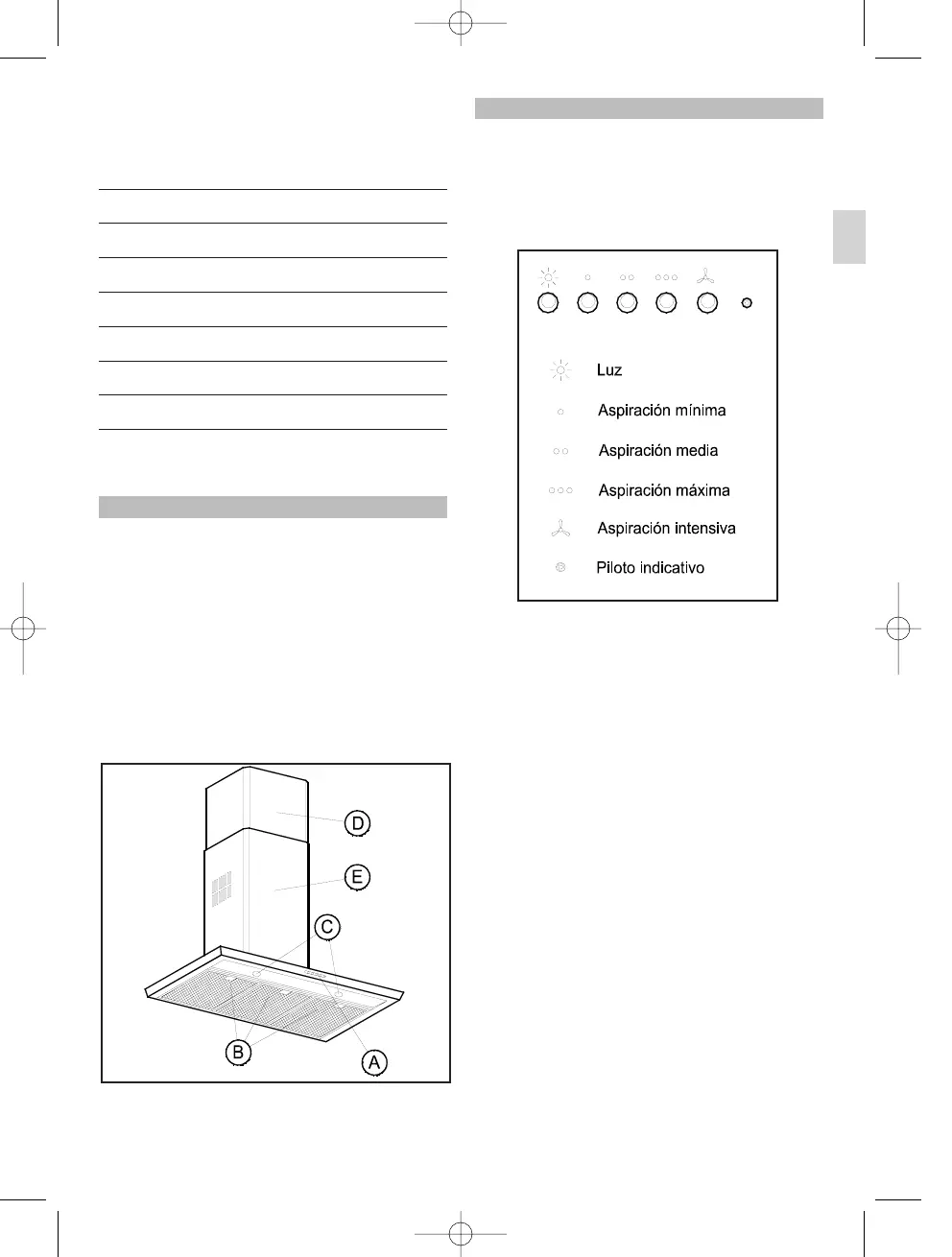 Luz

Aspiración mínima

Aspiración media

Aspiración máxima

Aspiración intensiva

Piloto indicativo

D

E

C

B

A