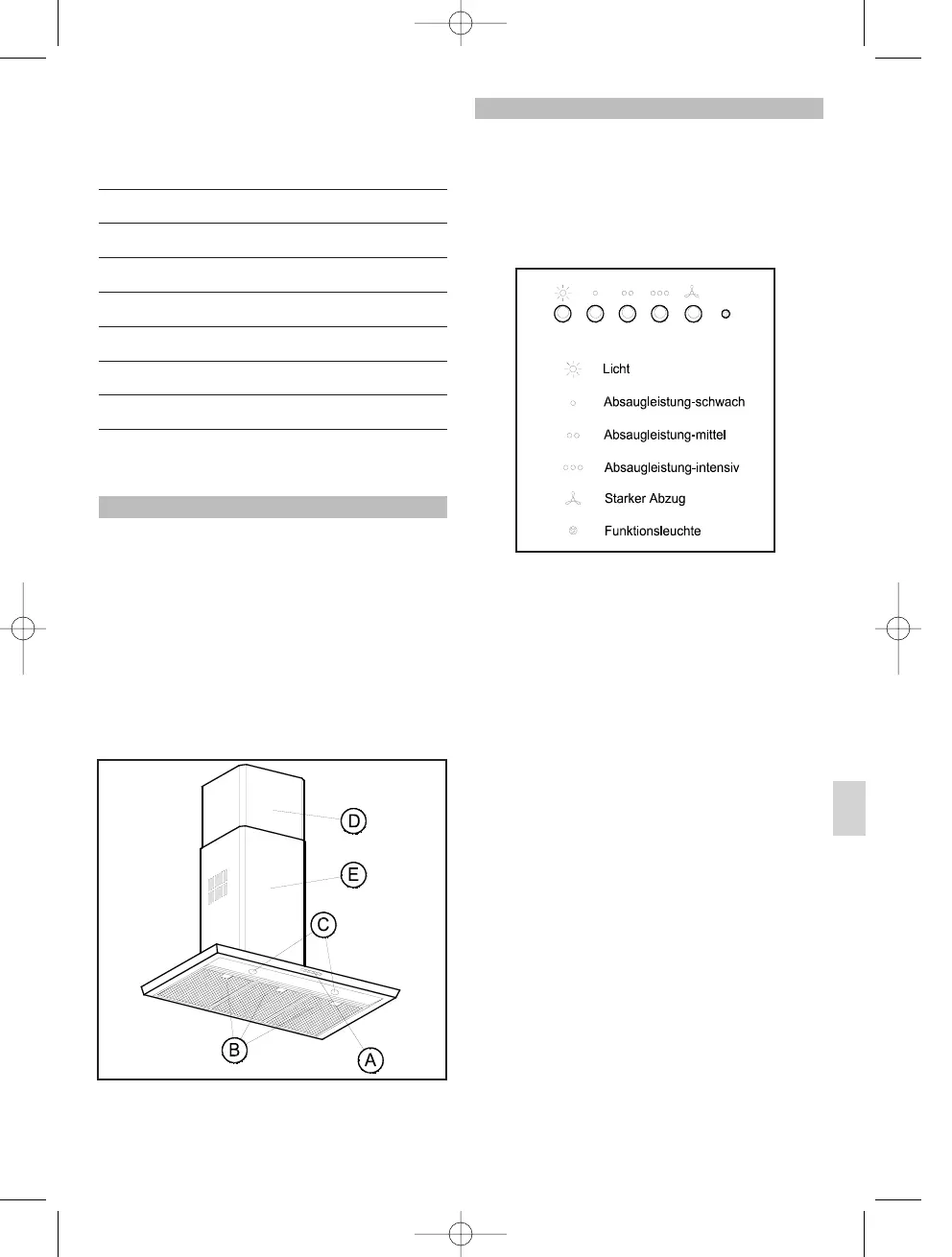 Licht

Absaugleistung-schwach

Absaugleistung-mittel

Absaugleistung-intensiv

Starker Abzug

Funktionsleuchte

D

E

C

B

A