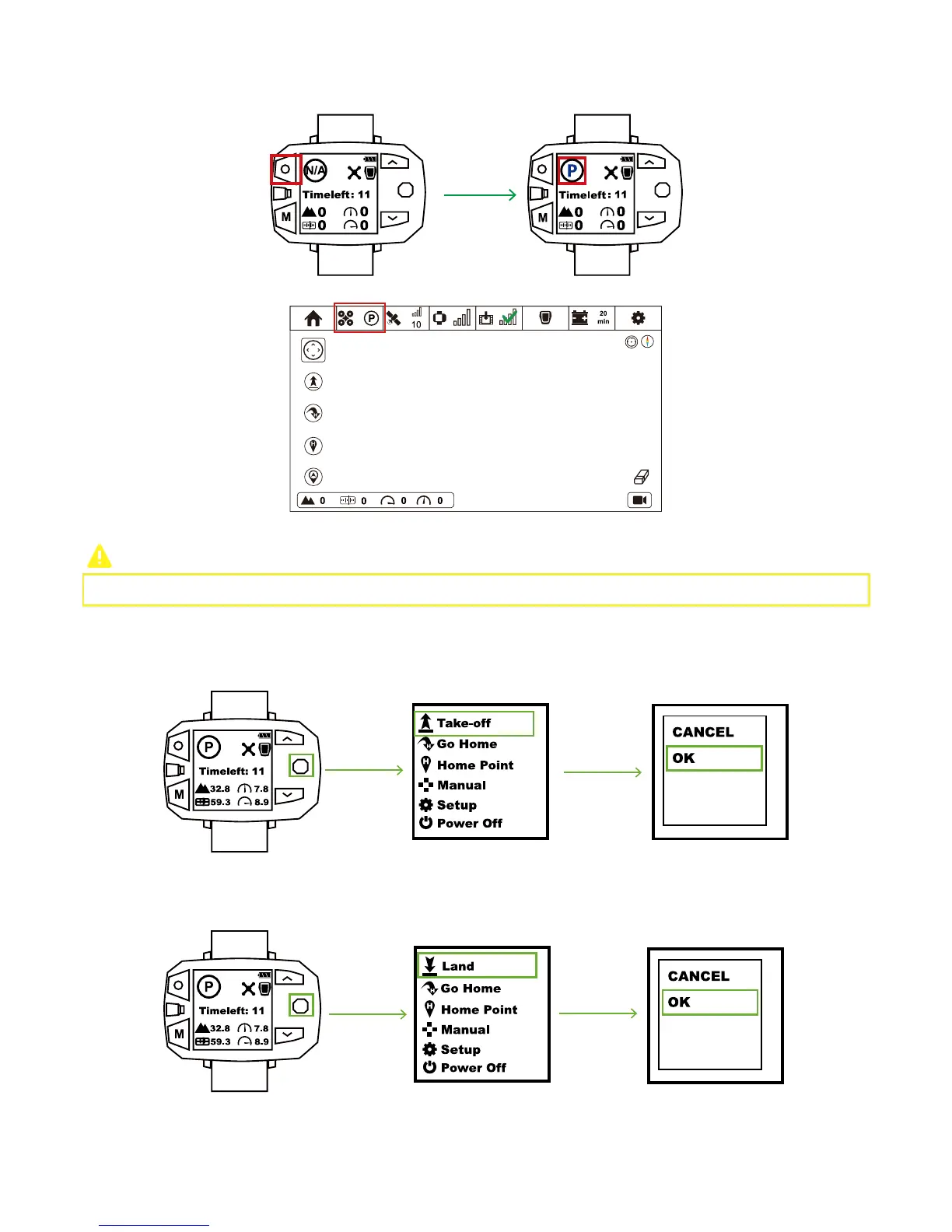 N/A
Timeleft: 11
0 0
0 0
M

P
Timeleft: 11
0 0
0 0
M

P 10
20 min
0 0 0 0

P
Timeleft: 11
32.8 7.8
59.3 8.9
M

Take-off
Go Home
Home Point
Manual
Setup
Power Off

CANCEL
OK

P
Timeleft: 11
32.8 7.8
59.3 8.9
M

Land
Go Home
Home Point
Manual
Setup
Power Off

CANCEL
OK