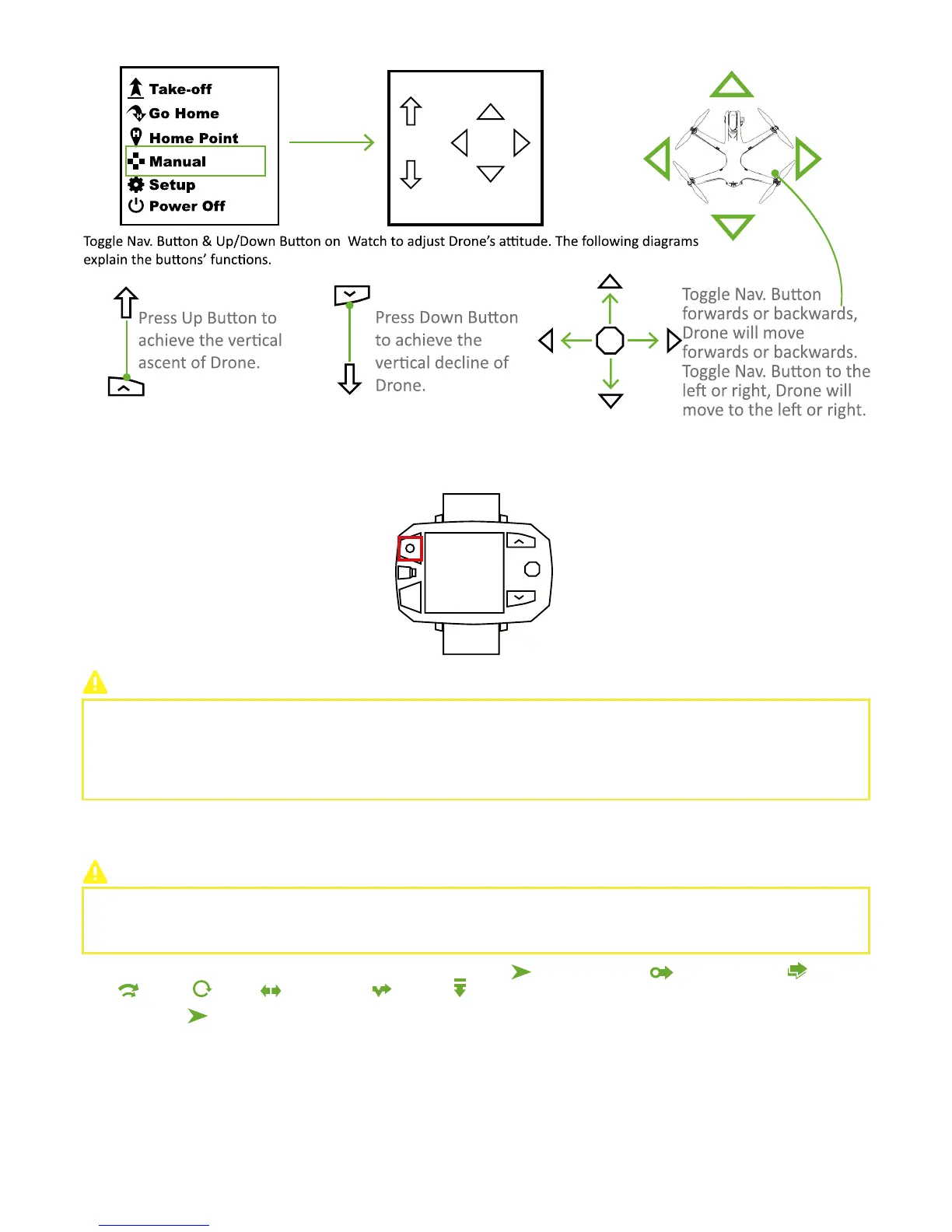 Take-off
Go Home
Home Point
Manual
Setup
Power Off

Toggle Nav. Button & Up/Down Button on Watch to adjust Drone's attitude. The following diagrams explain the buttons' functions.

Press Up Button to achieve the vertical ascent of Drone.

Press Down Button to achieve the vertical decline of Drone.

Toggle Nav. Button forwards or backwards, Drone will move forwards or backwards. Toggle Nav. Button to the left or right, Drone will move to the left or right.