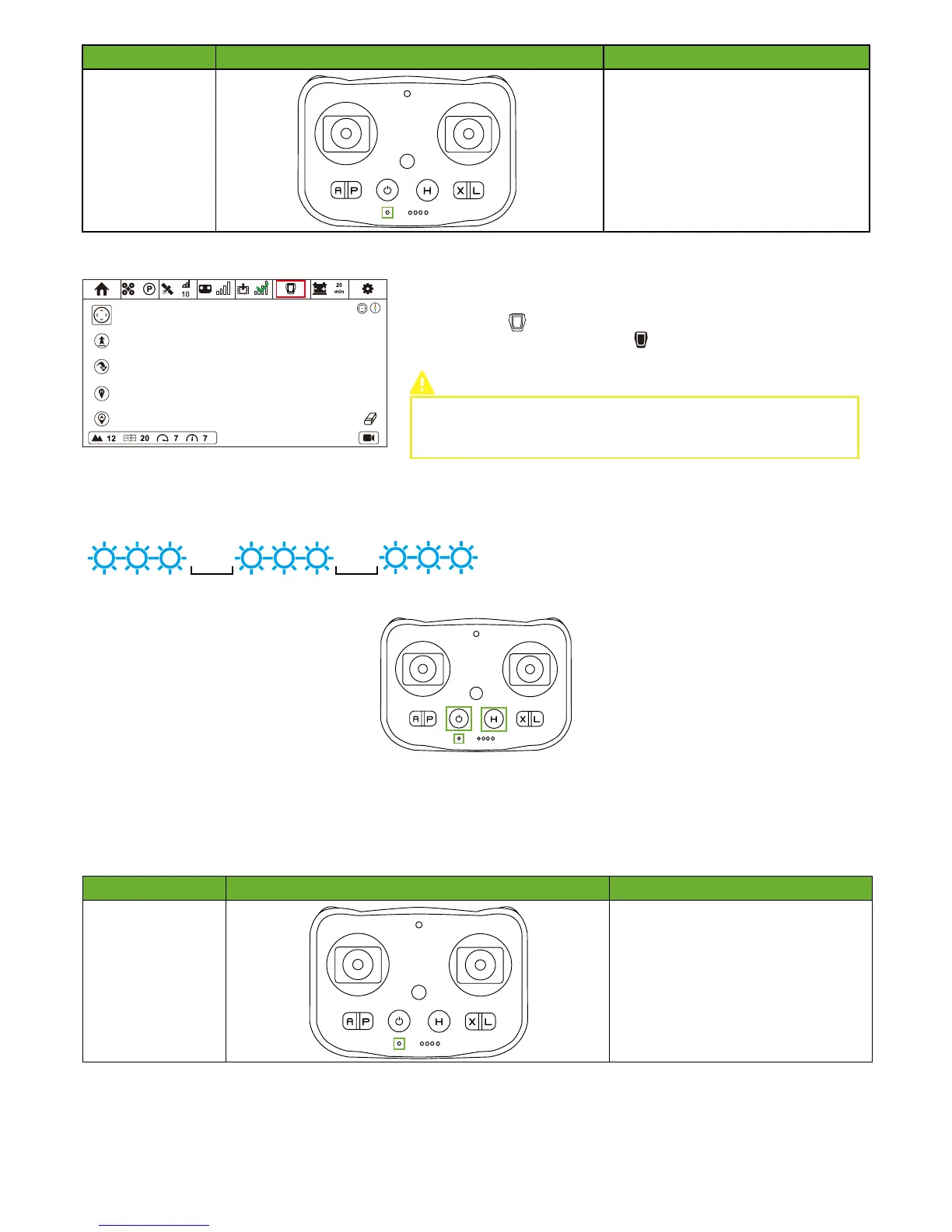 A P
H
X L

10
20 min
12
20
7
7

A P
H
X L

A P
H
X L