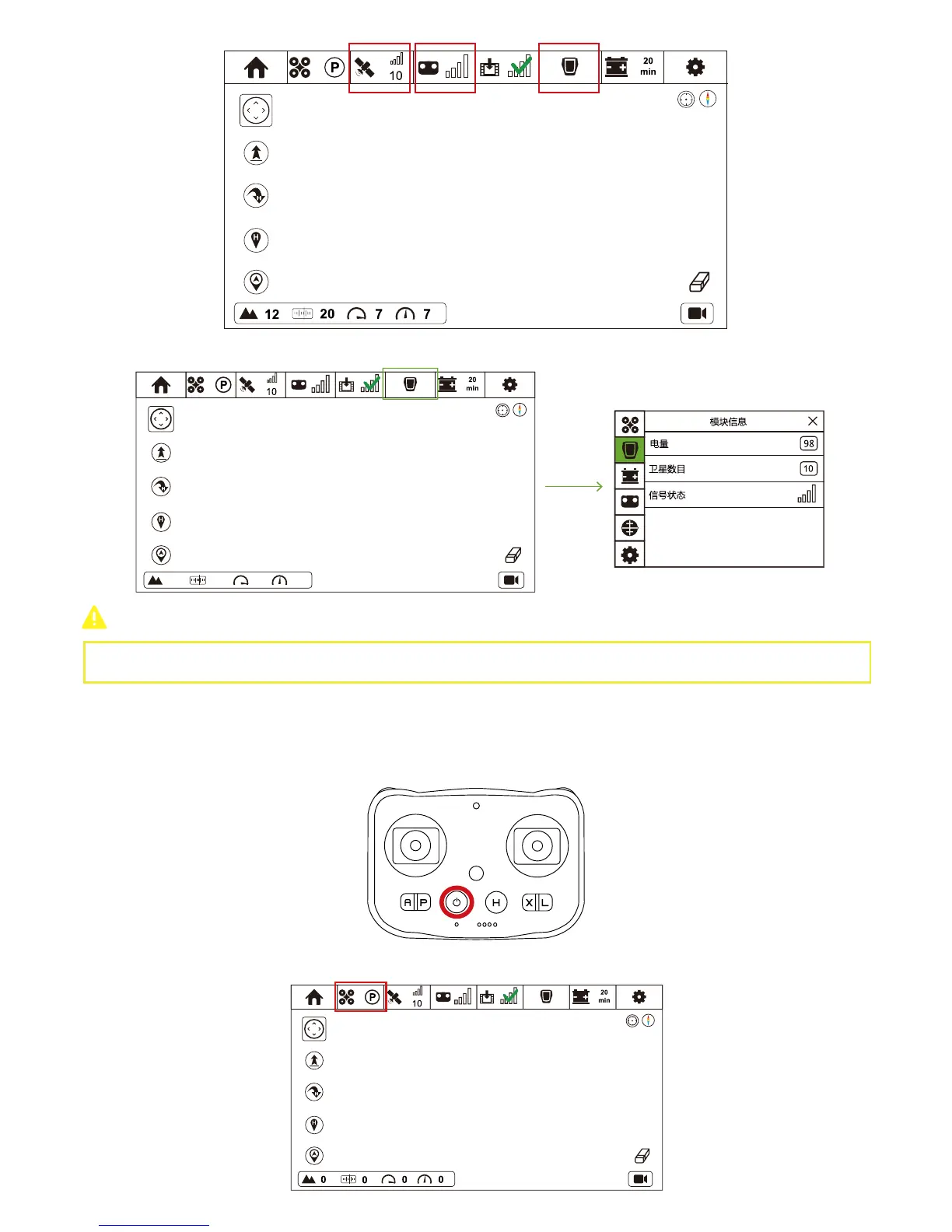 P 10 20 min

12 20 7 7

P 10 20 min

模块信息

电量 98

卫星数目 10

信号状态

A P H X L

P 10 20 min

0 0 0 0