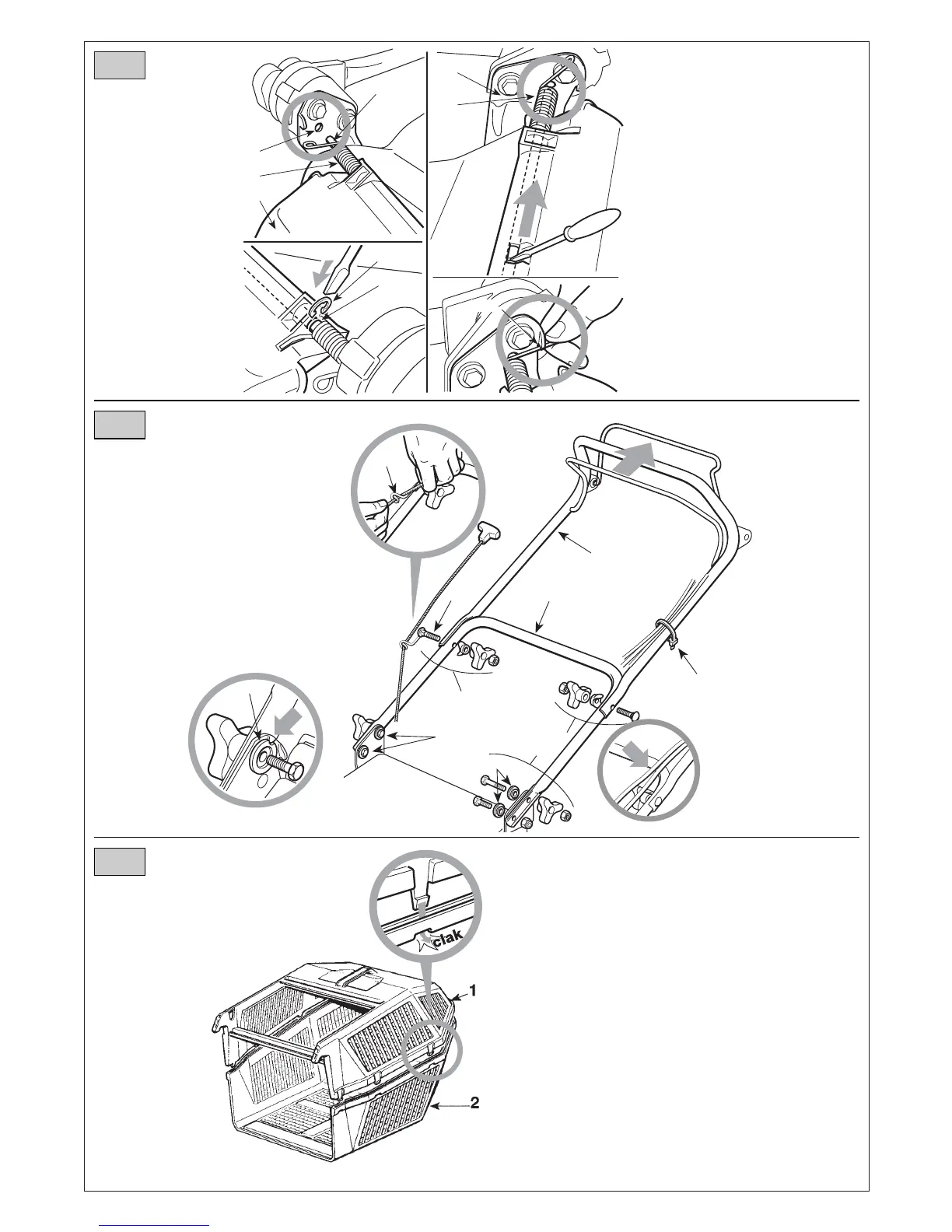 clak

1

2