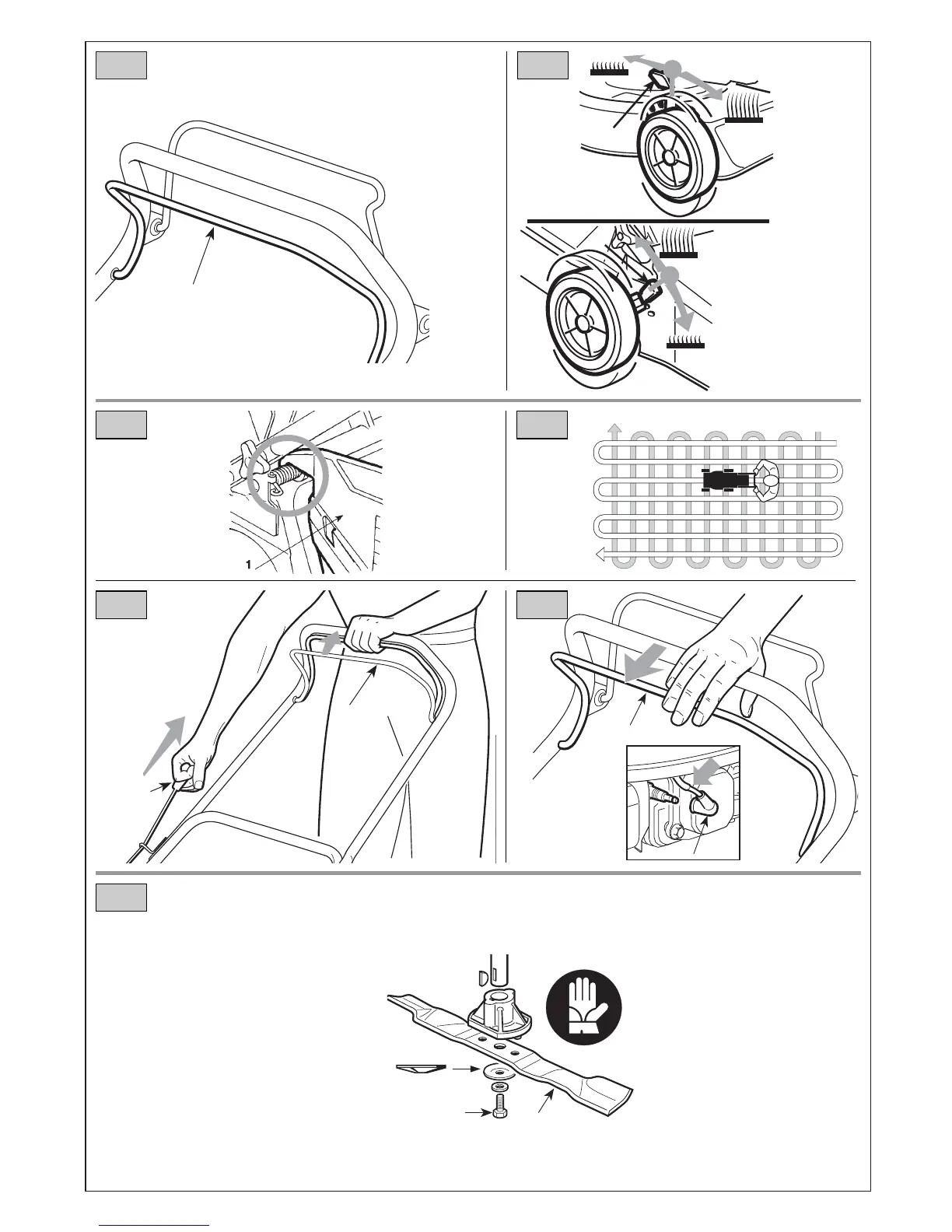 1