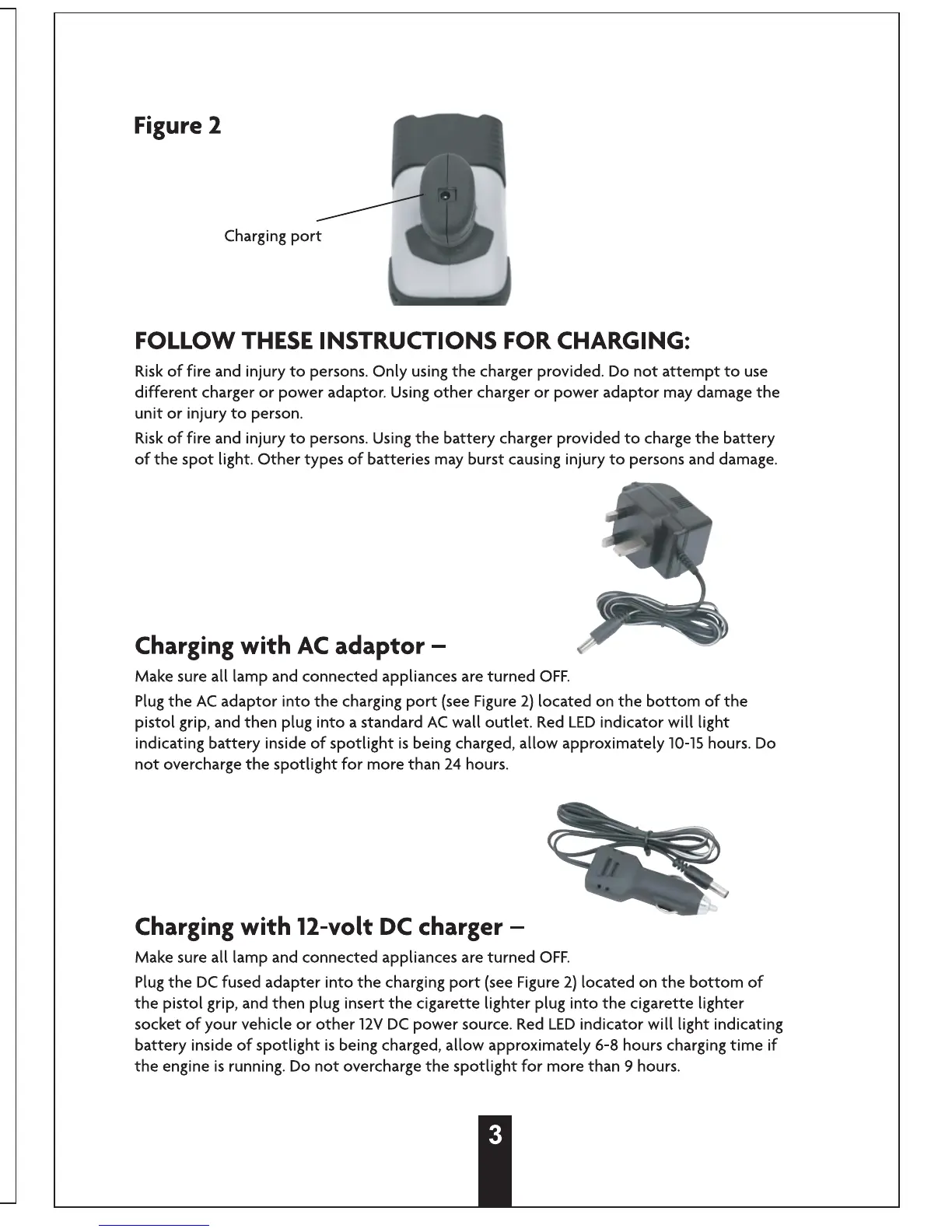 Figure 2

Charging port

FOLLOW THESE INSTRUCTIONS FOR CHARGING:

Risk of fire and injury to persons. Only using the charger provided. Do not attempt to use different charger or power adaptor. Using other charger or power adaptor may damage the unit or injury to person.

Risk of fire and injury to persons. Using the battery charger provided to charge the battery of the spot light. Other types of batteries may burst causing injury to persons and damage.

Charging with AC adaptor –

Make sure all lamp and connected appliances are turned OFF.

Plug the AC adaptor into the charging port (see Figure 2) located on the bottom of the pistol grip, and then plug into a standard AC wall outlet. Red LED indicator will light indicating battery inside of spotlight is being charged, allow approximately 10-15 hours. Do not overcharge the spotlight for more than 24 hours.

Charging with 12-volt DC charger –

Make sure all lamp and connected appliances are turned OFF.

Plug the DC fused adapter into the charging port (see Figure 2) located on the bottom of the pistol grip, and then plug insert the cigarette lighter plug into the cigarette lighter socket of your vehicle or other 12V DC power source. Red LED indicator will light indicating battery inside of spotlight is being charged, allow approximately 6-8 hours charging time if the engine is running. Do not overcharge the spotlight for more than 9 hours.

3