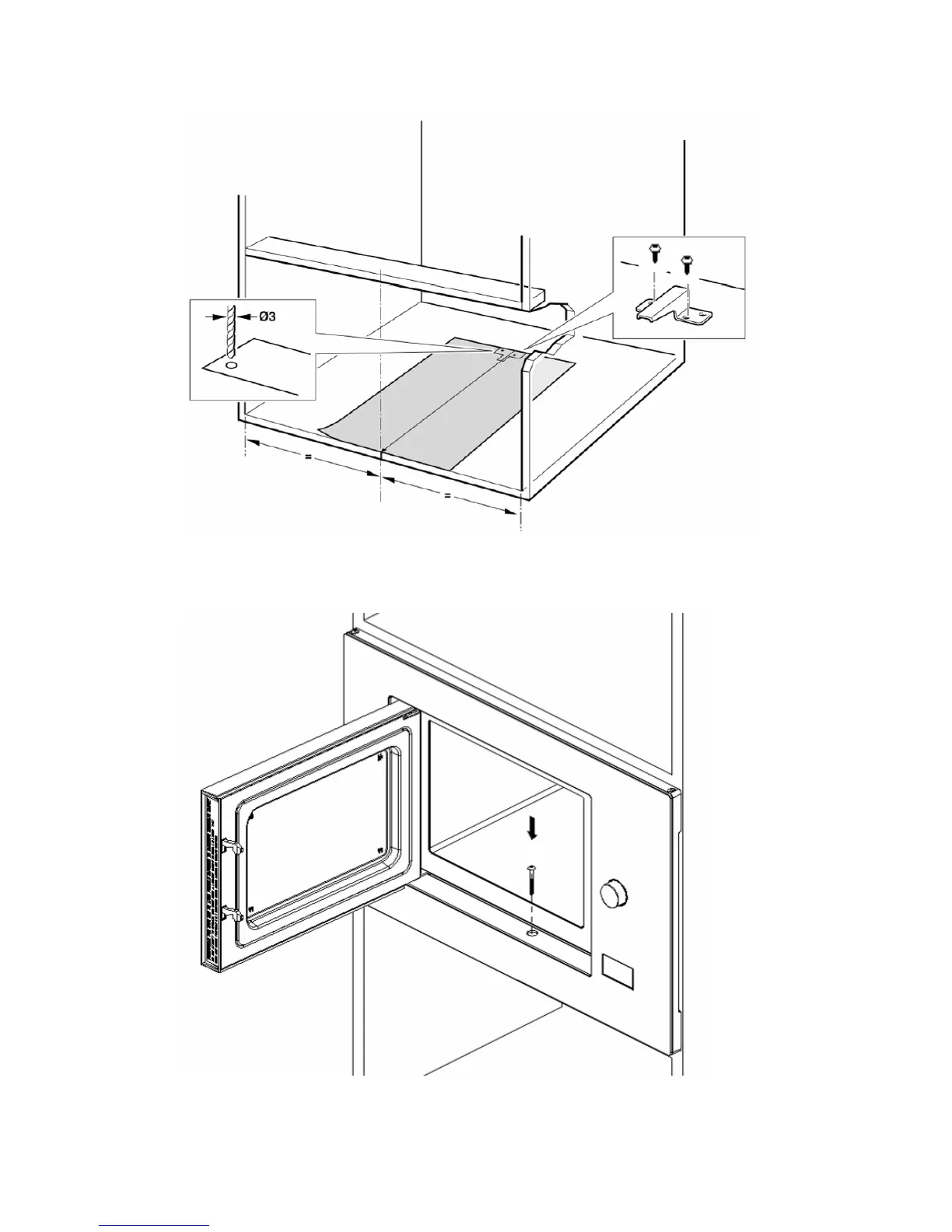 Ø3

=

=