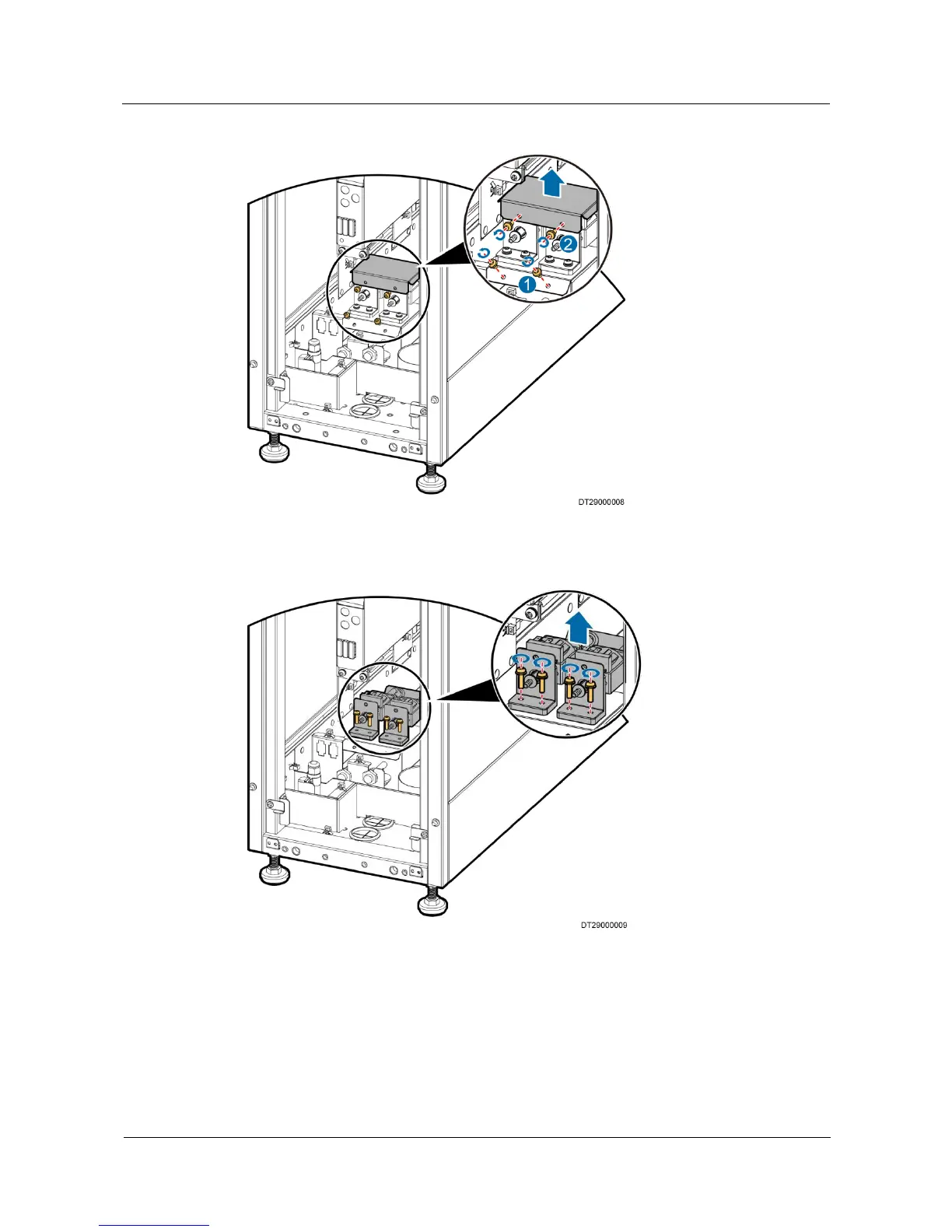 2

1

DT29000008

DT29000009