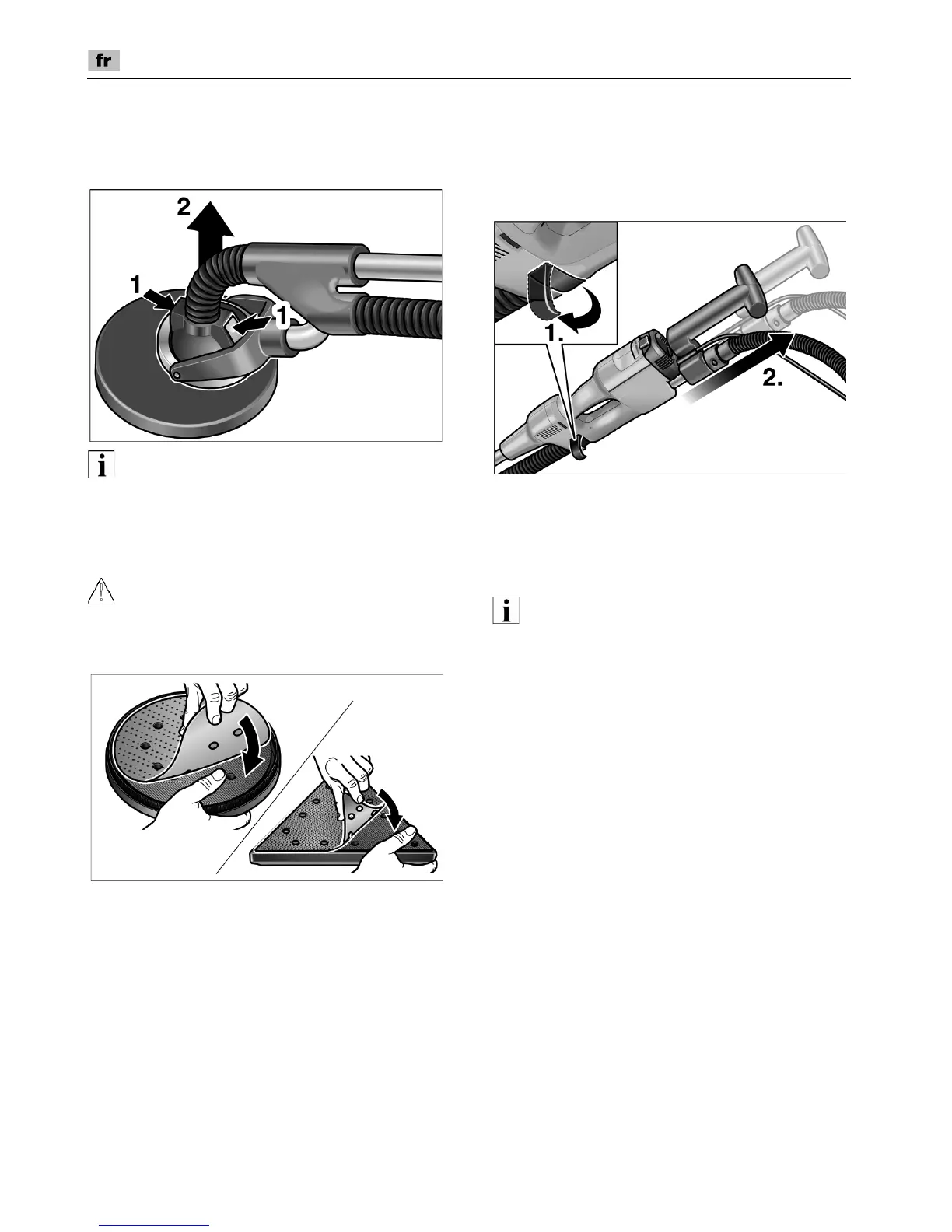 fr

2

1

1

i

1.

2.

i