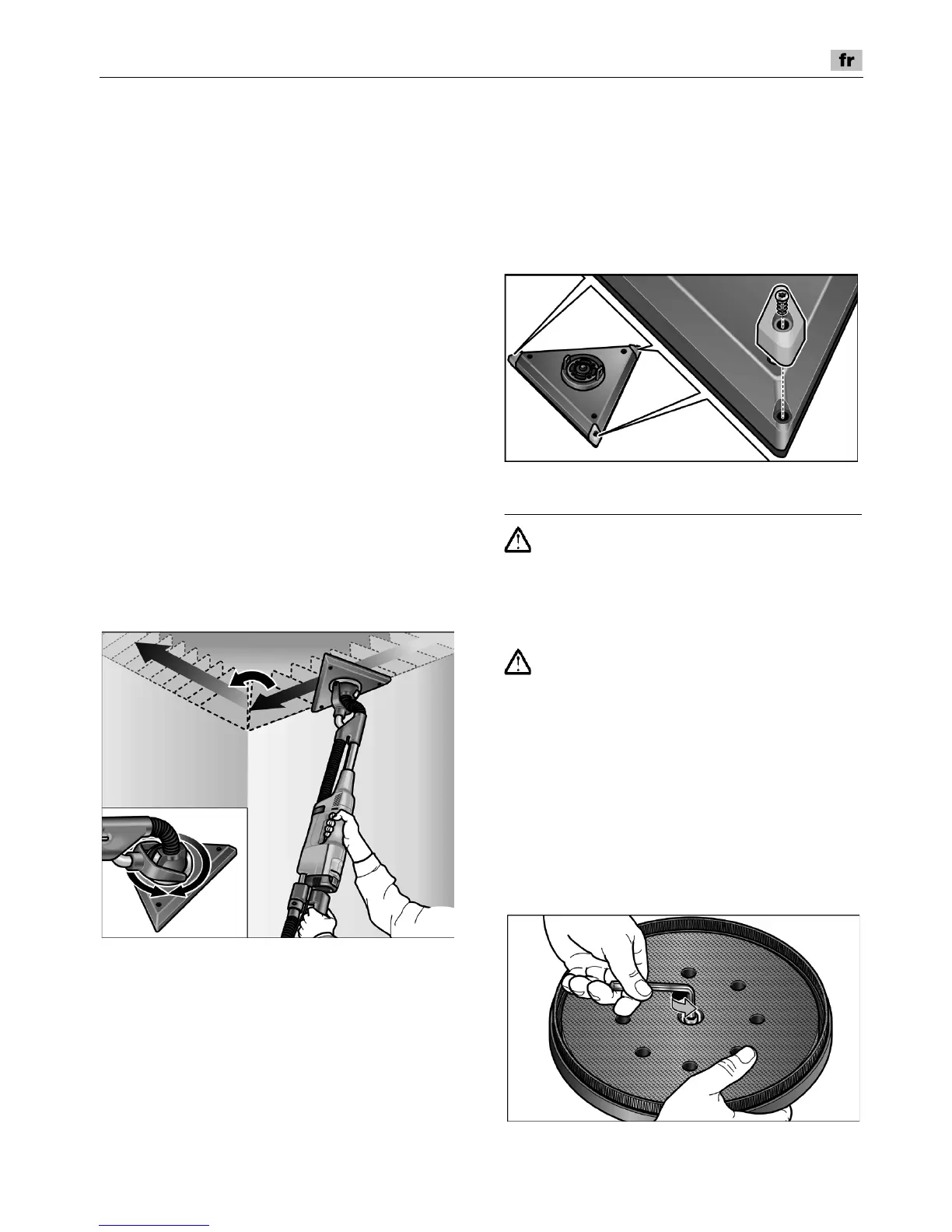 fr