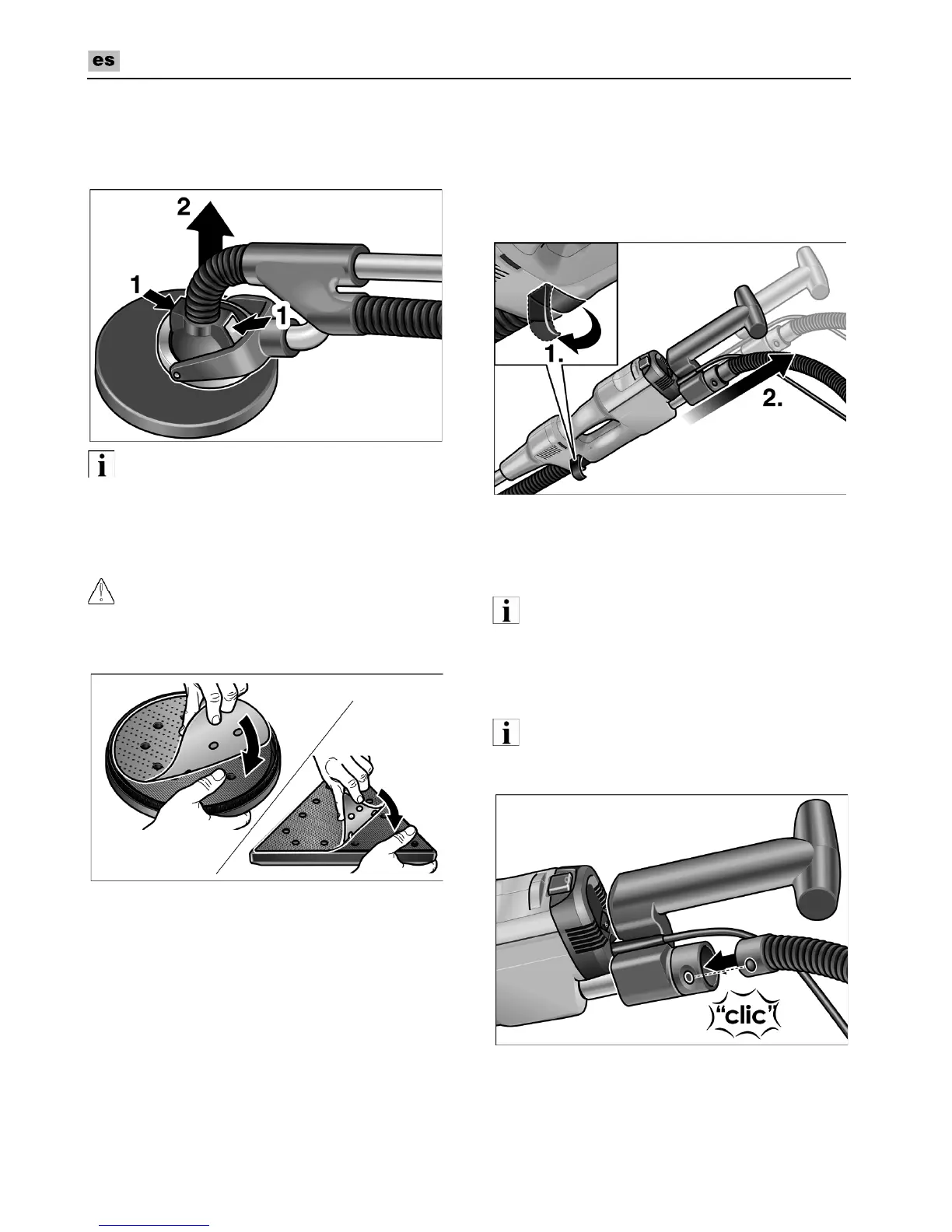 es

2

1

1

1.

2.

"clic"