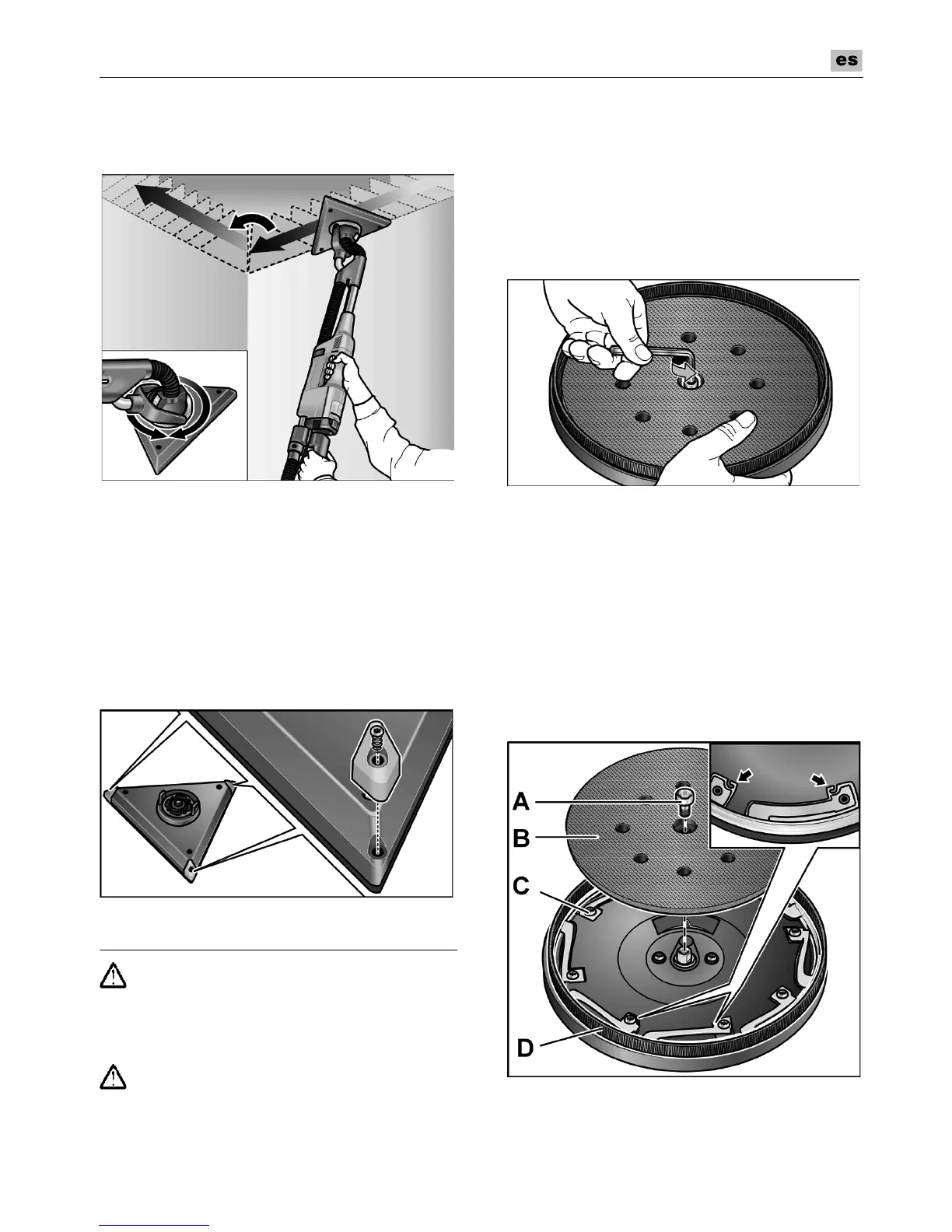 es

A
B
C
D