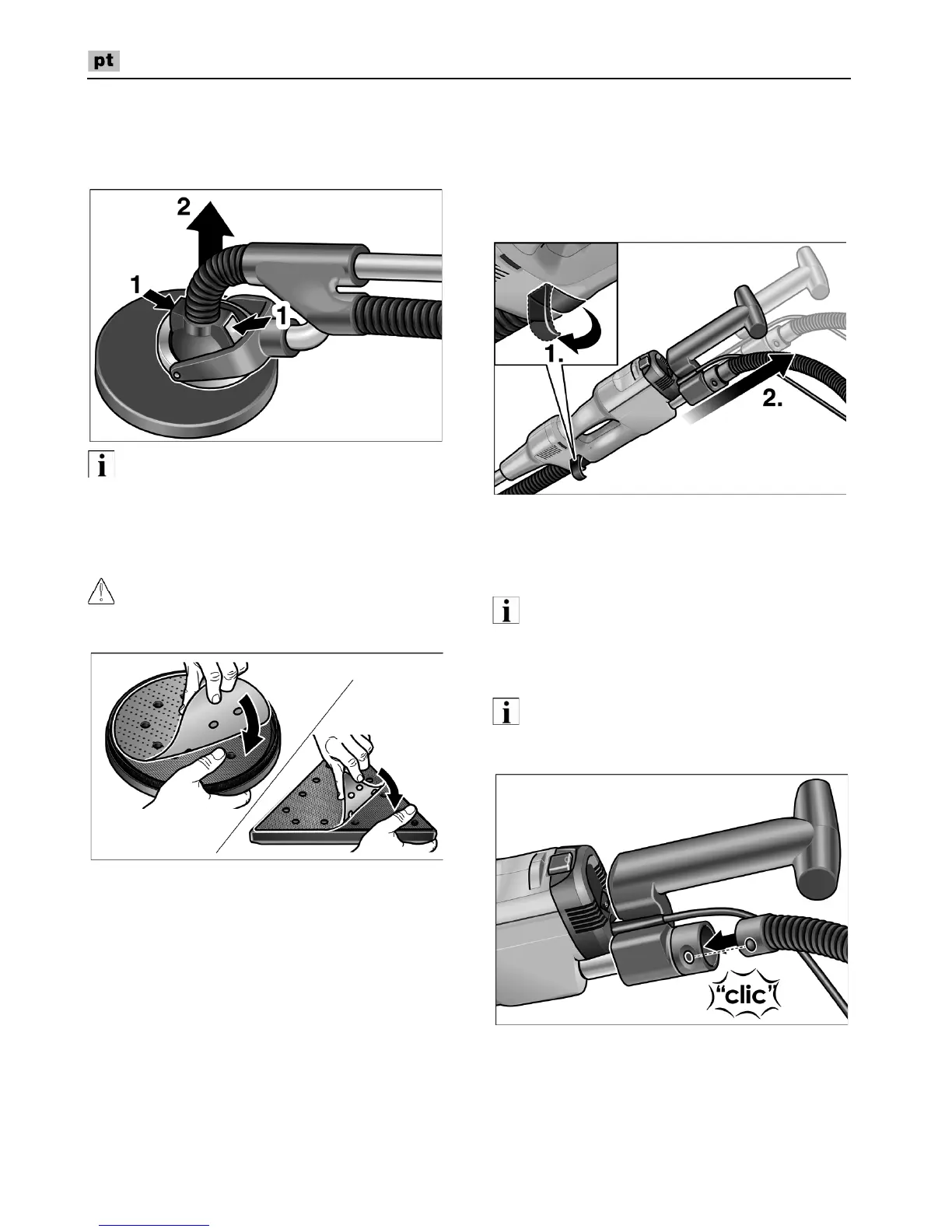 pt

2

1

1

1.

2.

"clic"