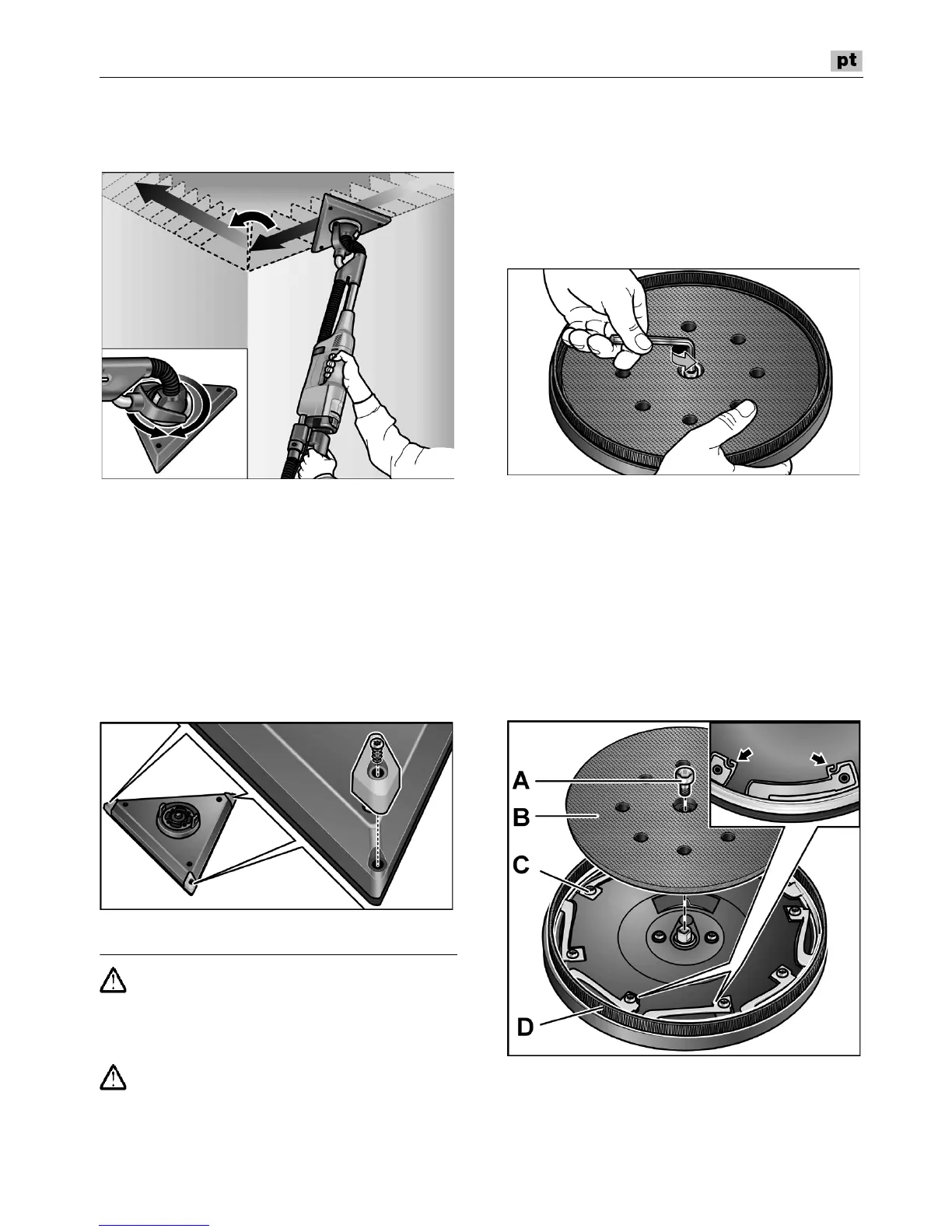 pt

A

B

C

D