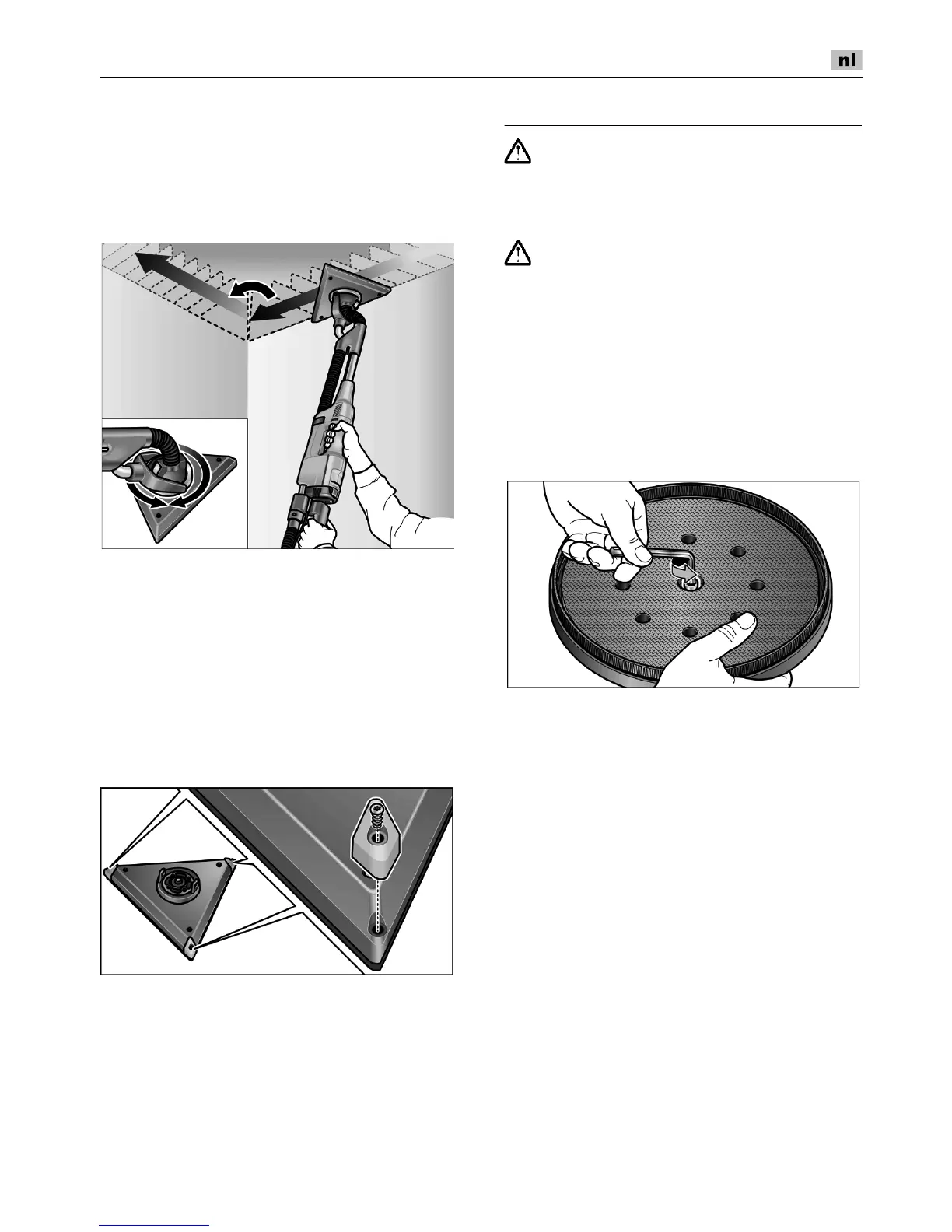 nl