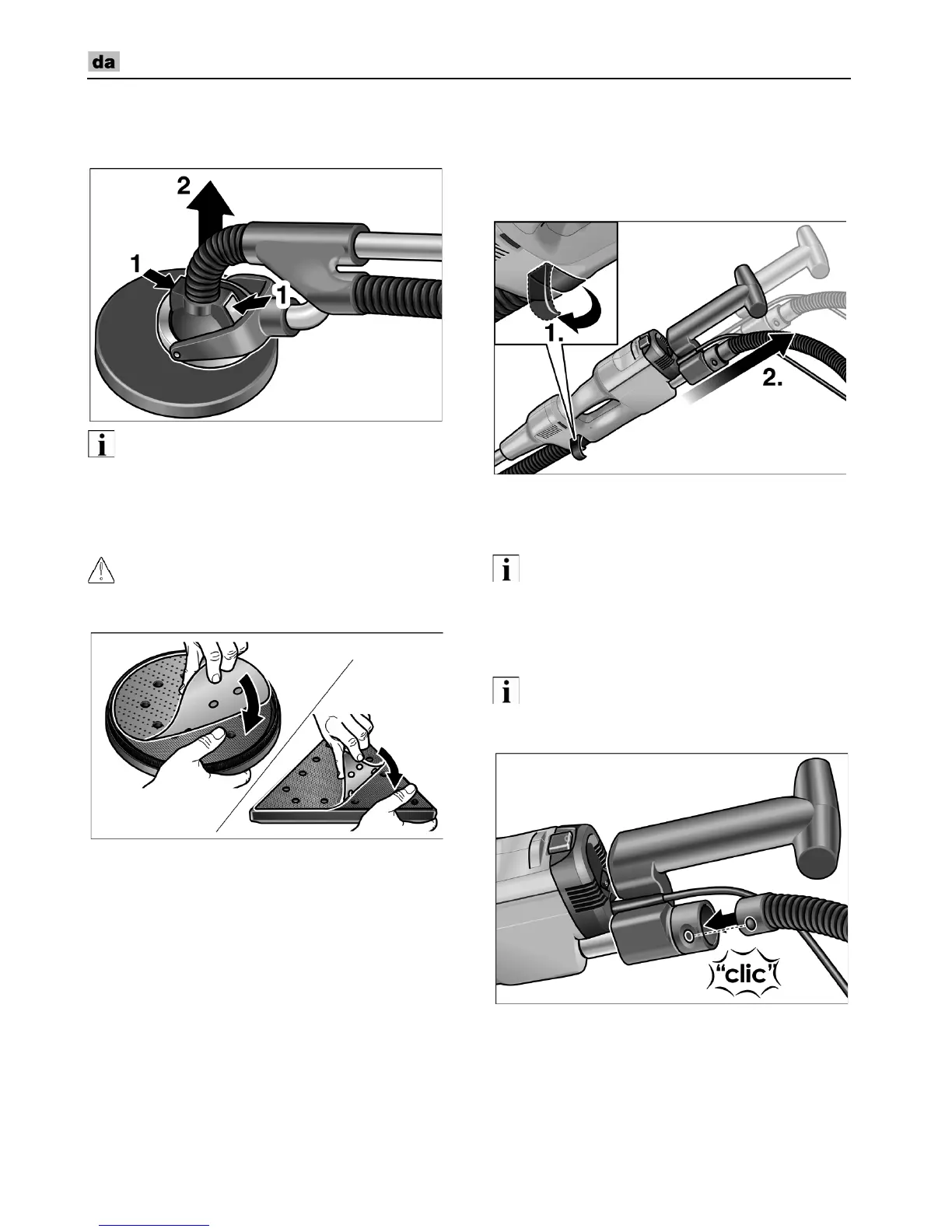 da

2

1

1

1.

2.

"clic"