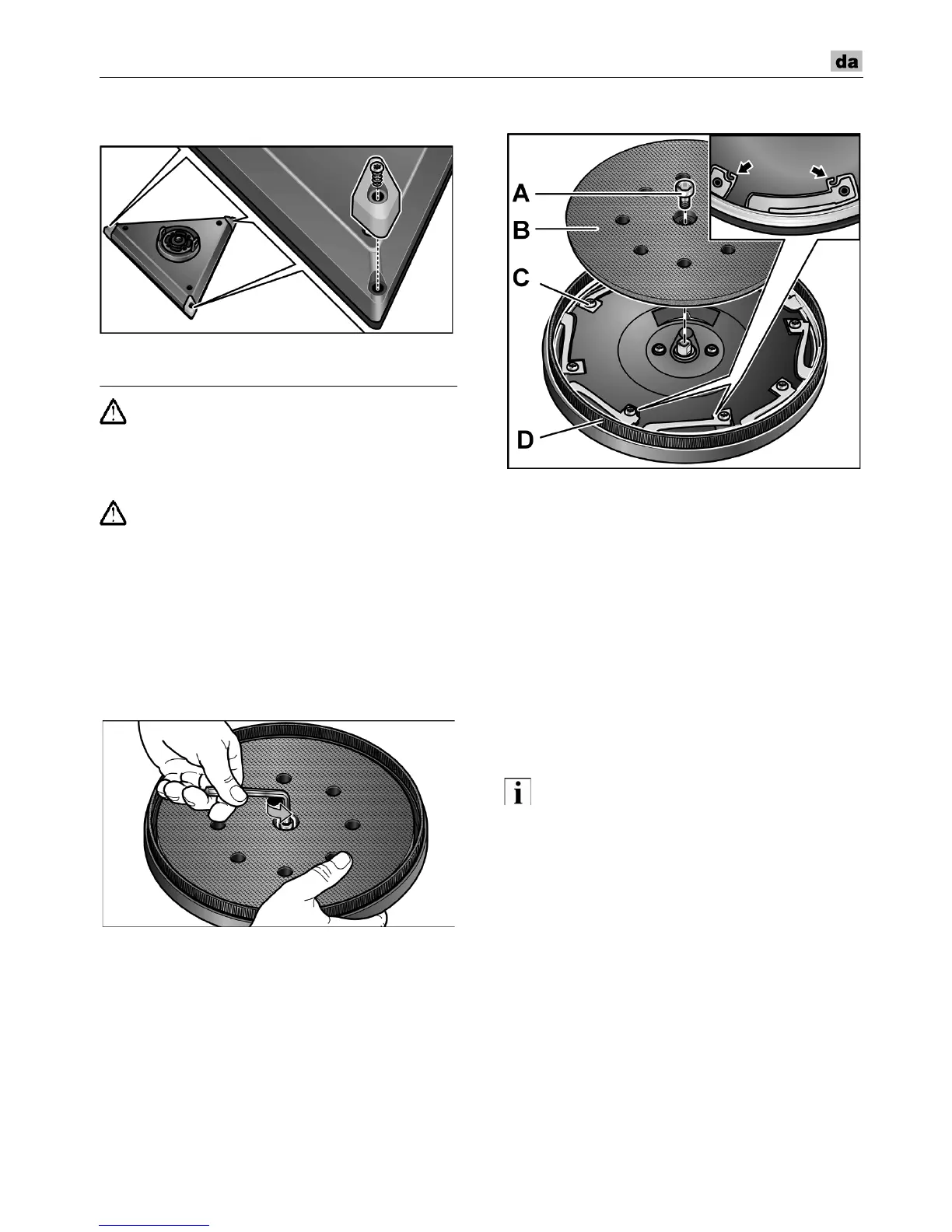 da

A

B

C

D