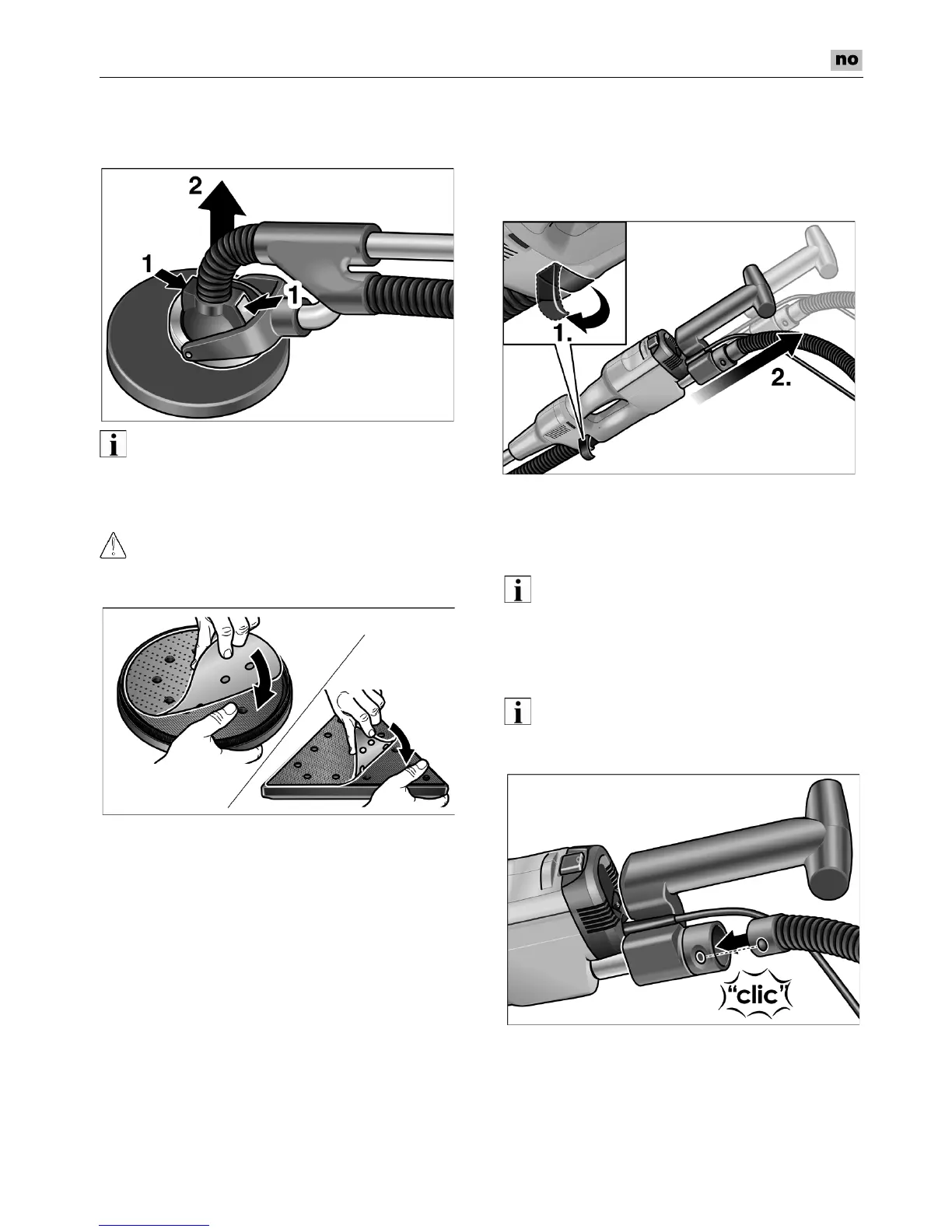 no

2

1

1

1.

2.

"clic"