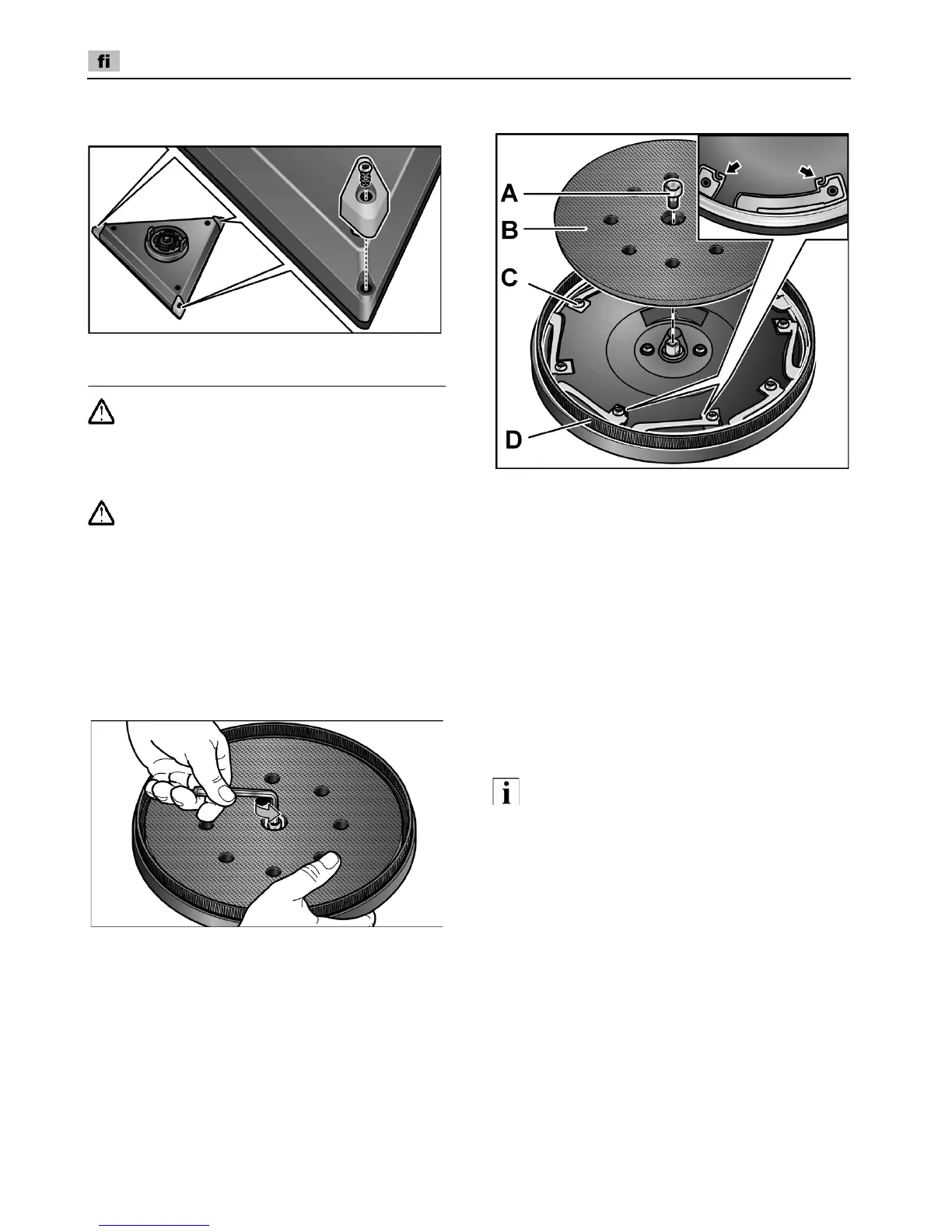 fi

A

B

C

D