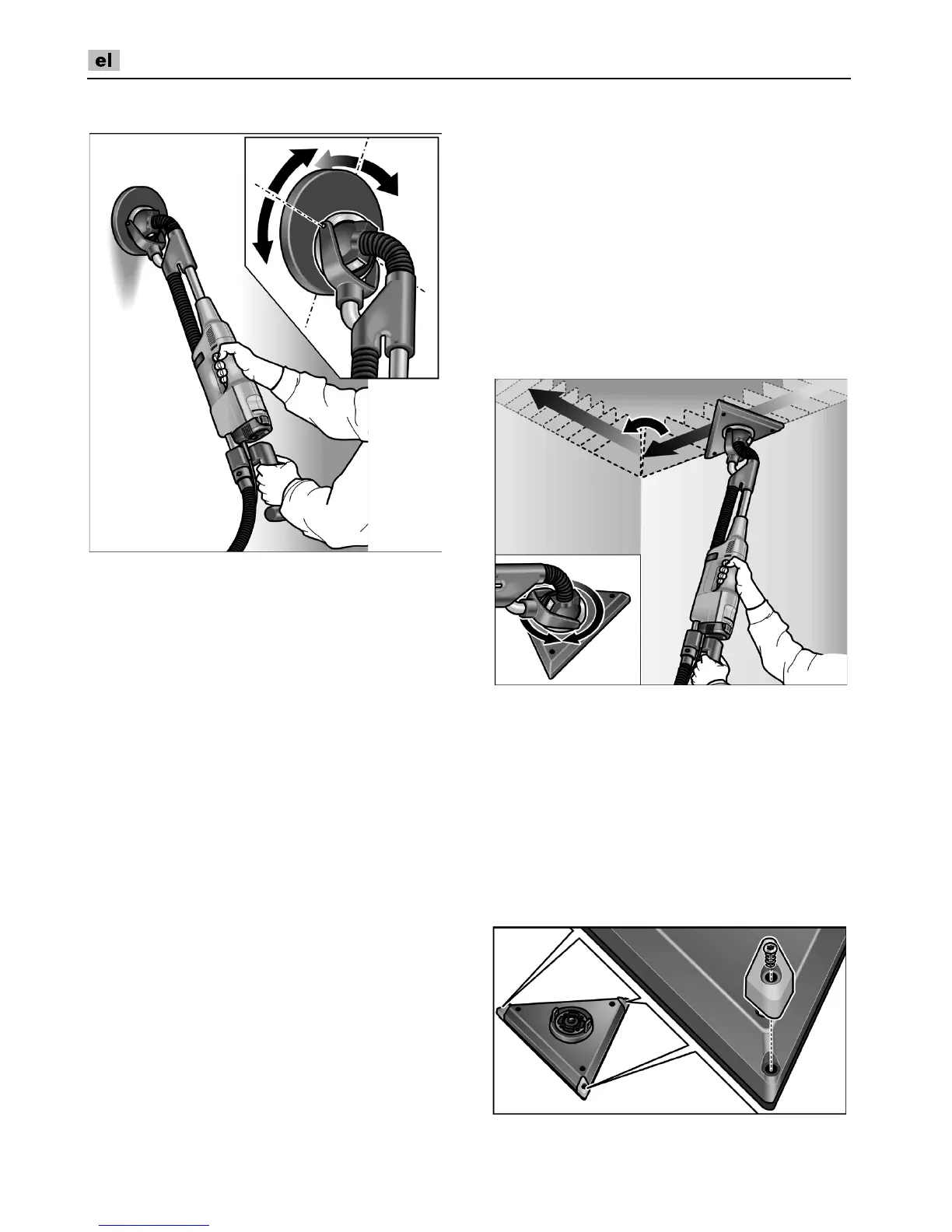 el