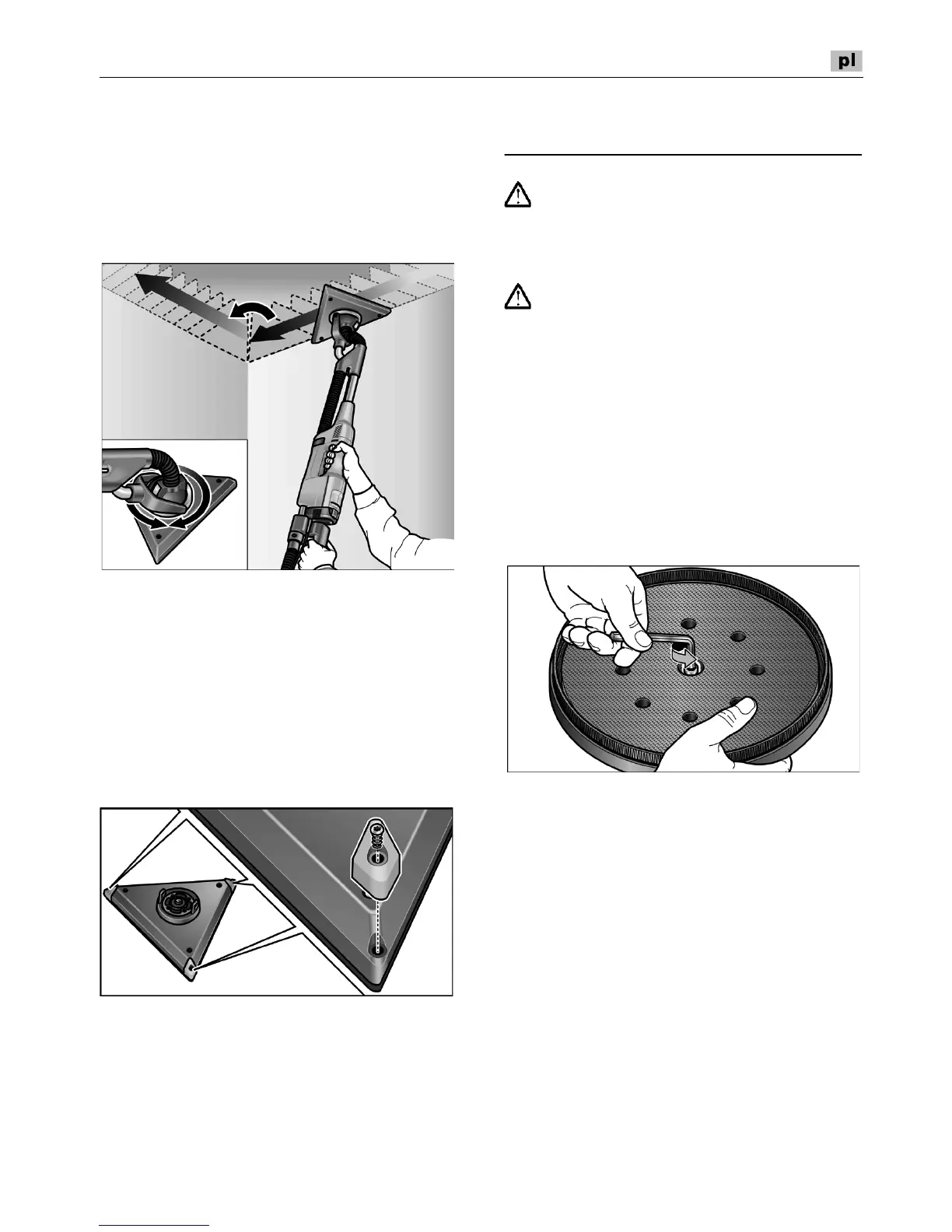 pl