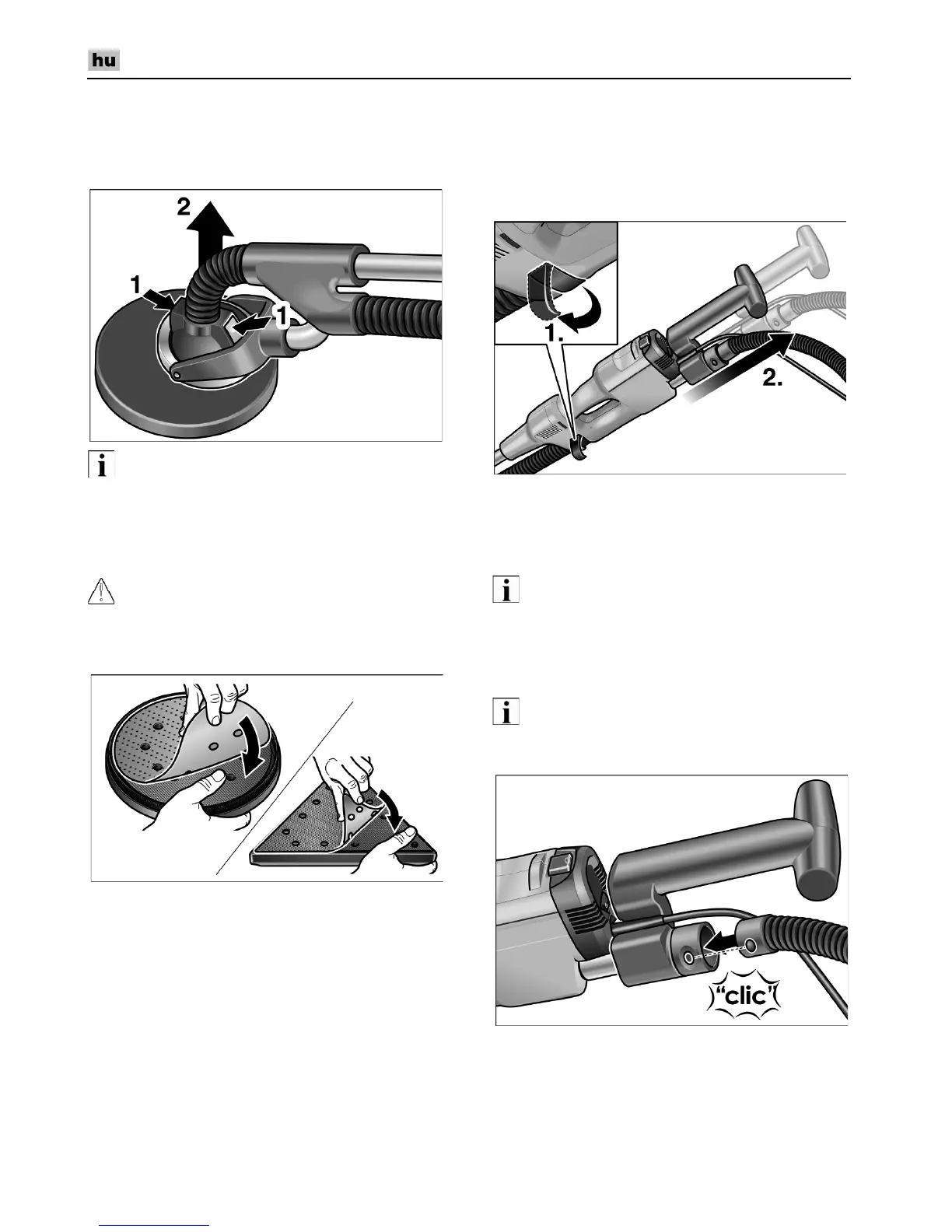 hu

2
1
1

1.
2.

"clic"