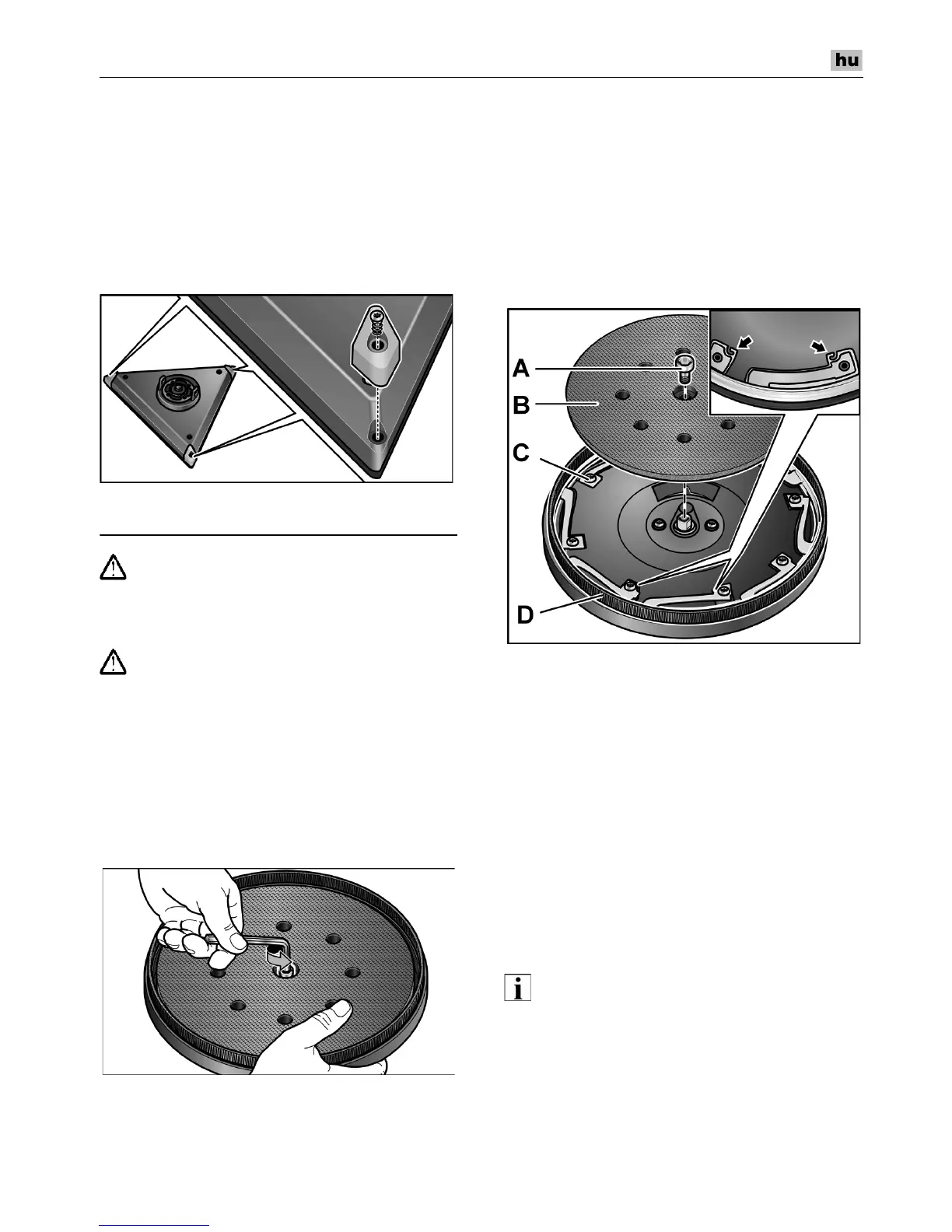 hu

A

B

C

D