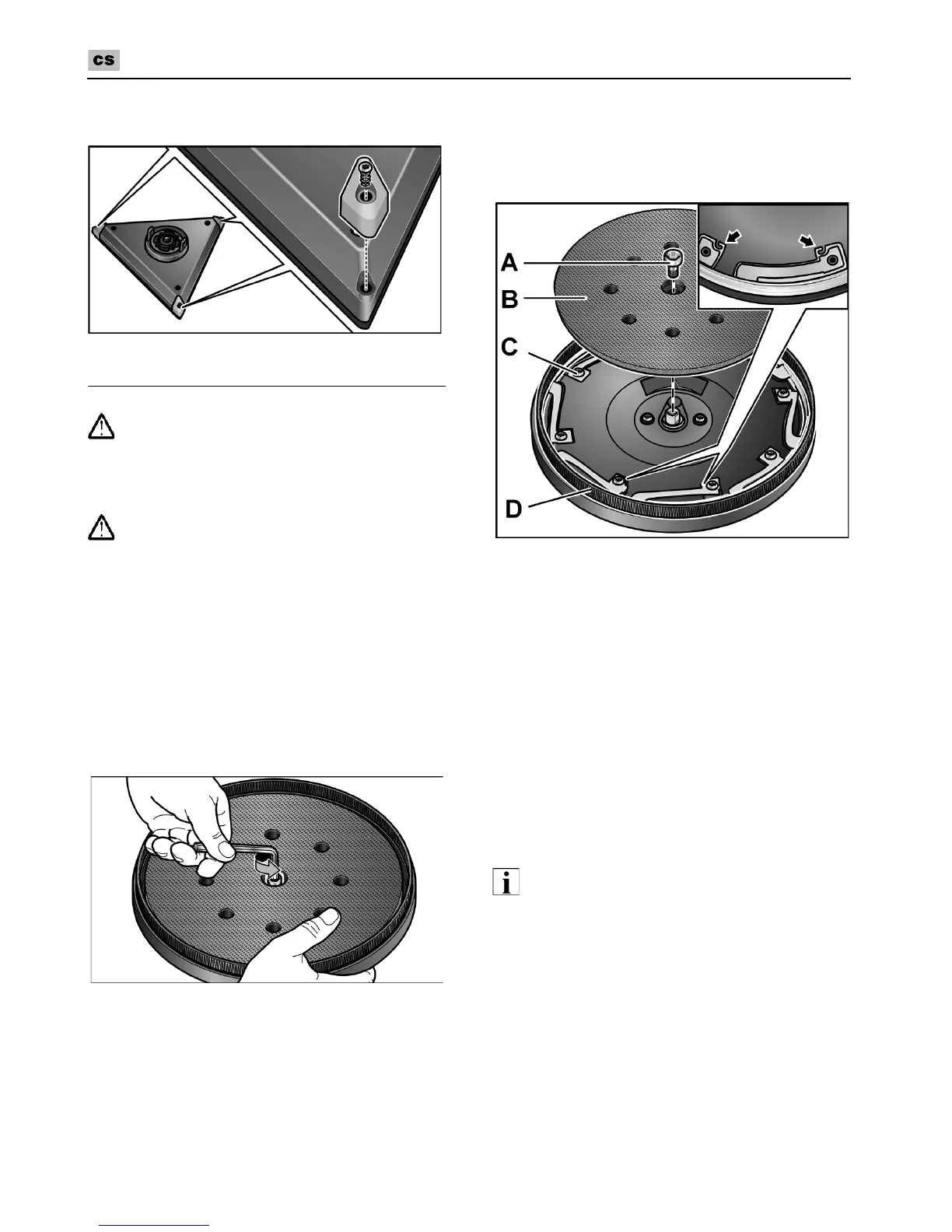 cs

A

B

C

D