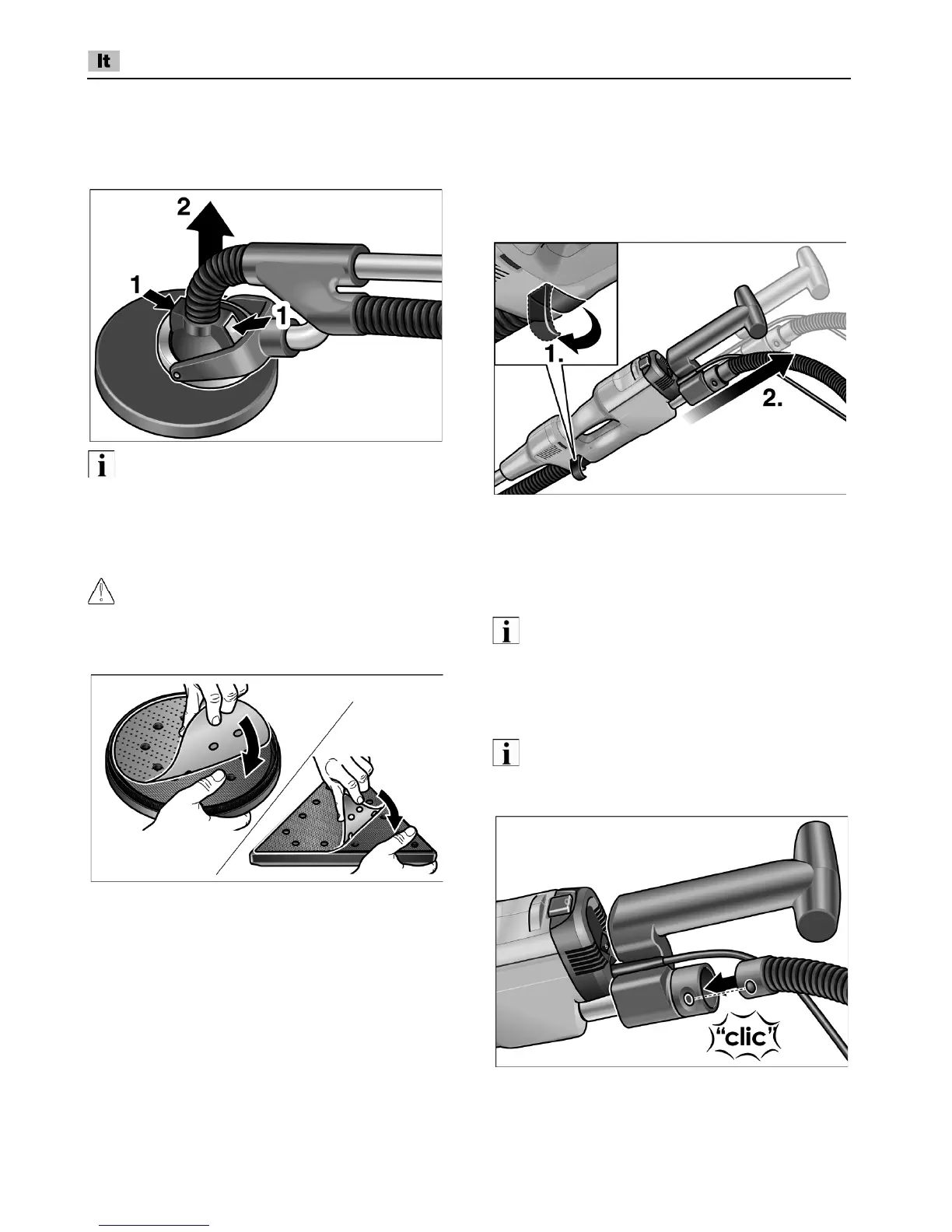 It

2

1

1

1.

2.

"clic"