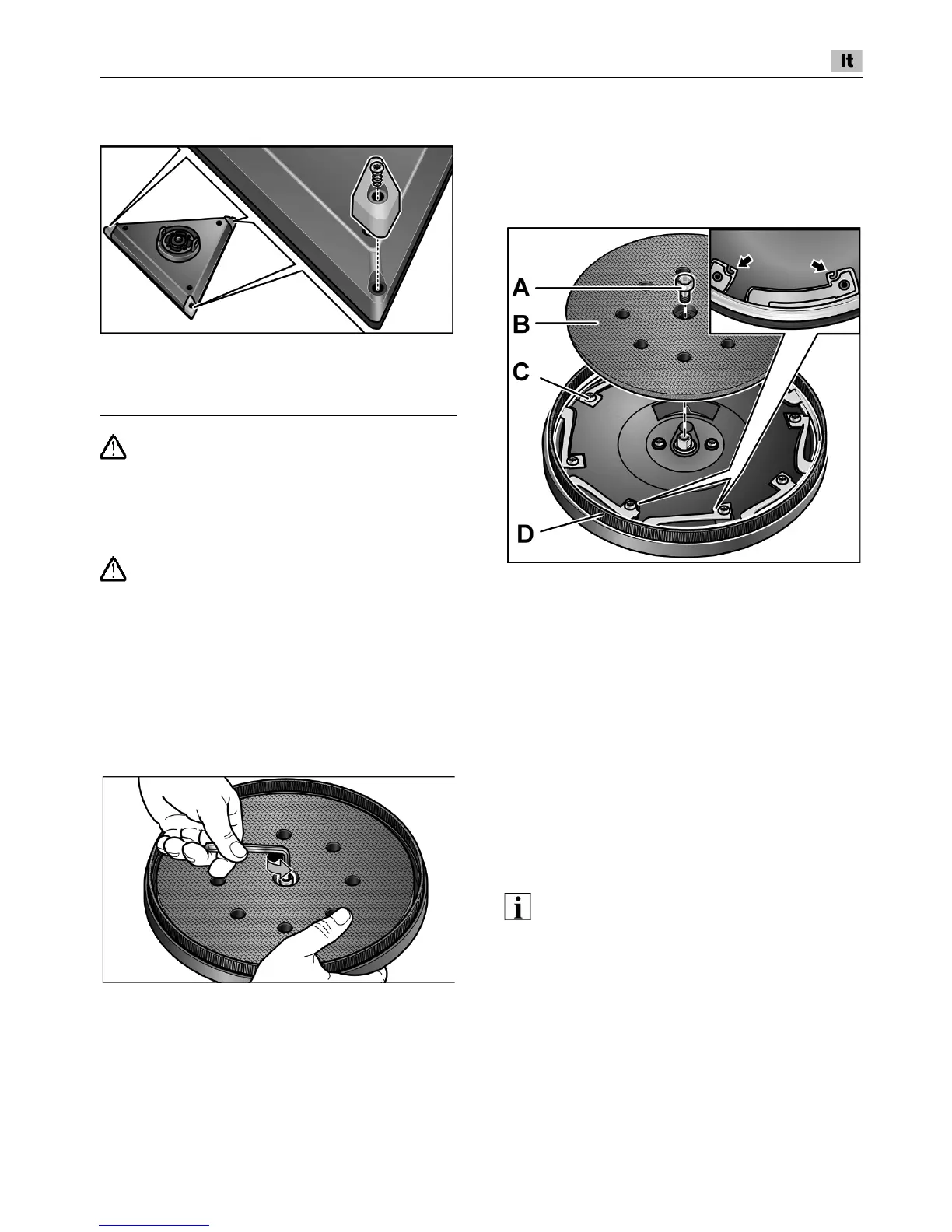 It

A
B
C
D