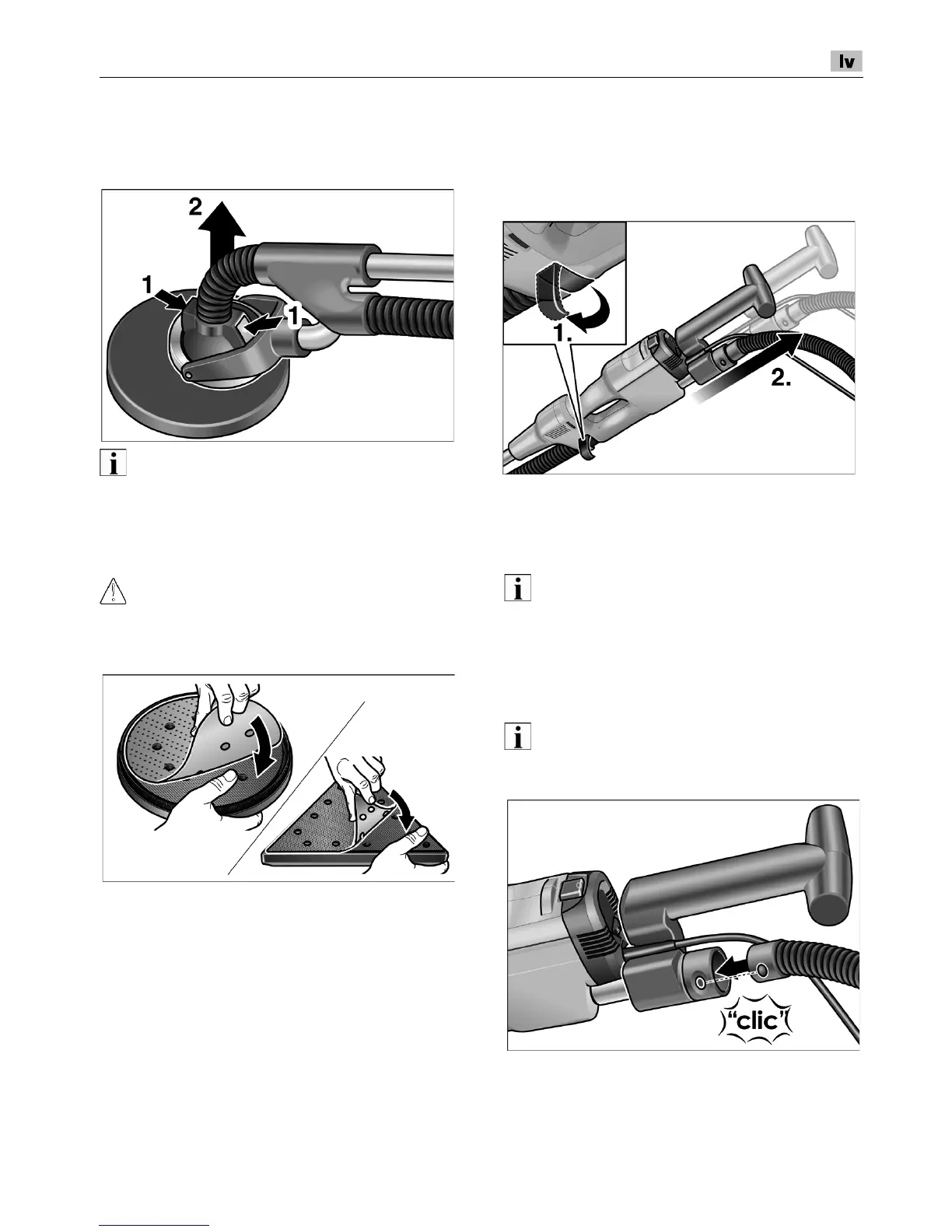 lv

2
1
1

1.
2.

"clic"