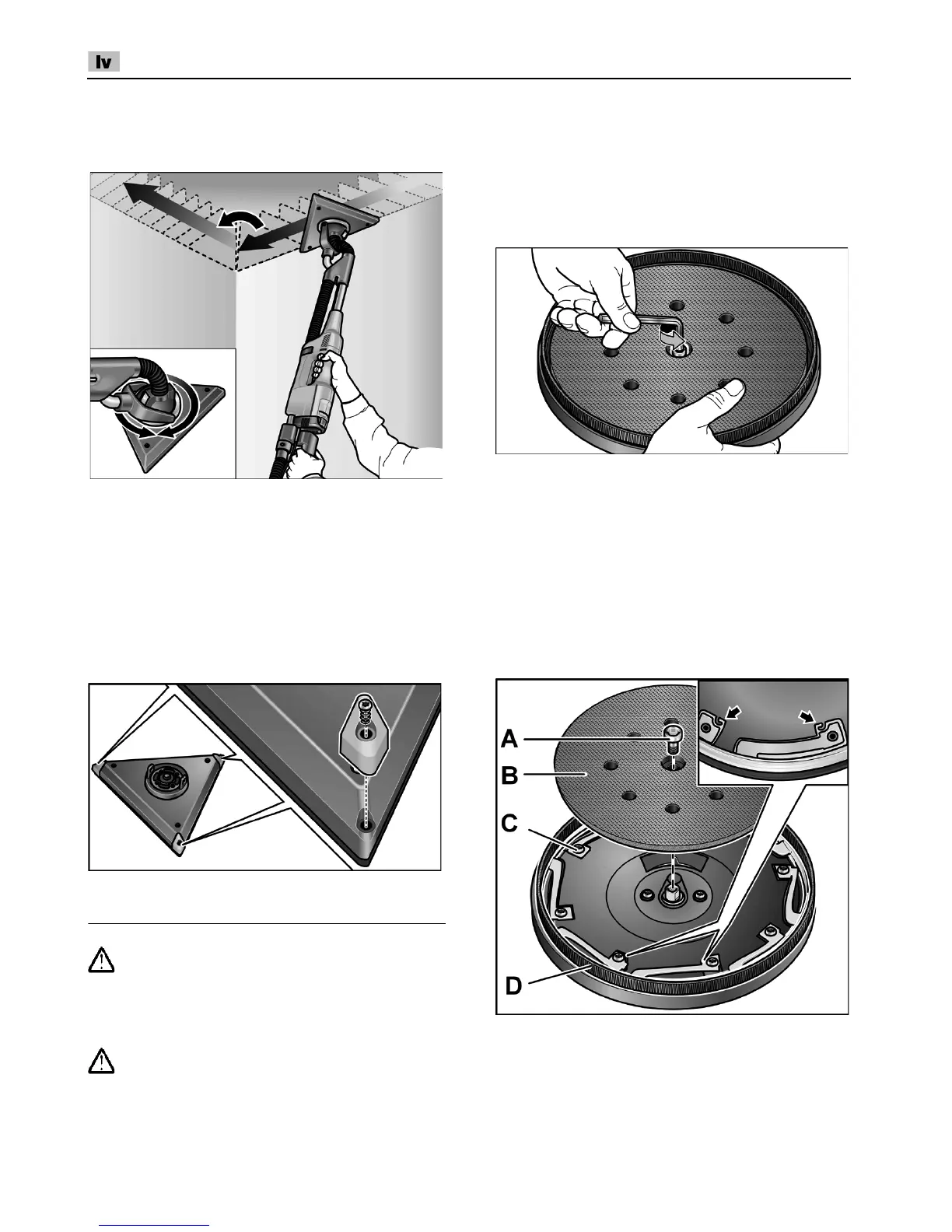 lv

A
B
C
D