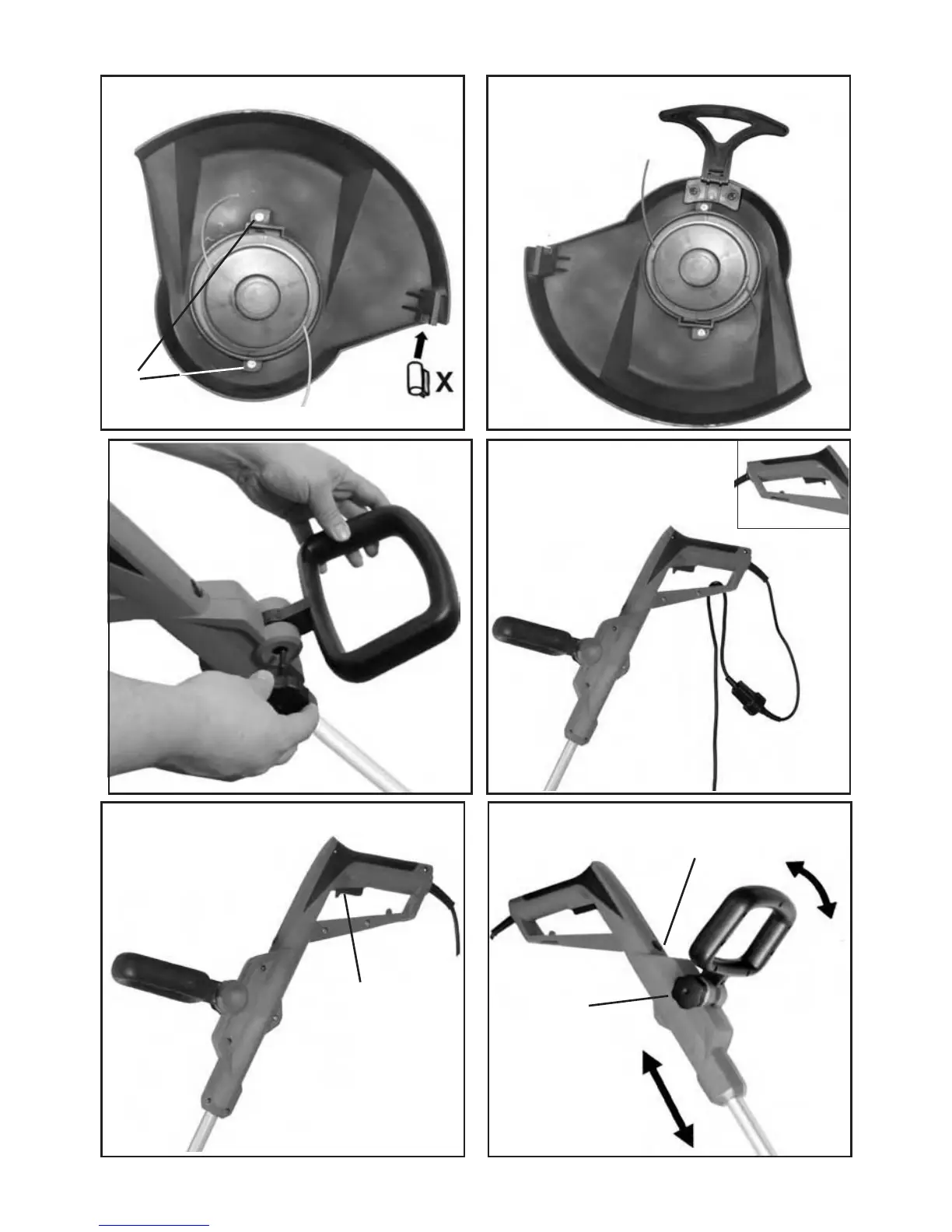 X