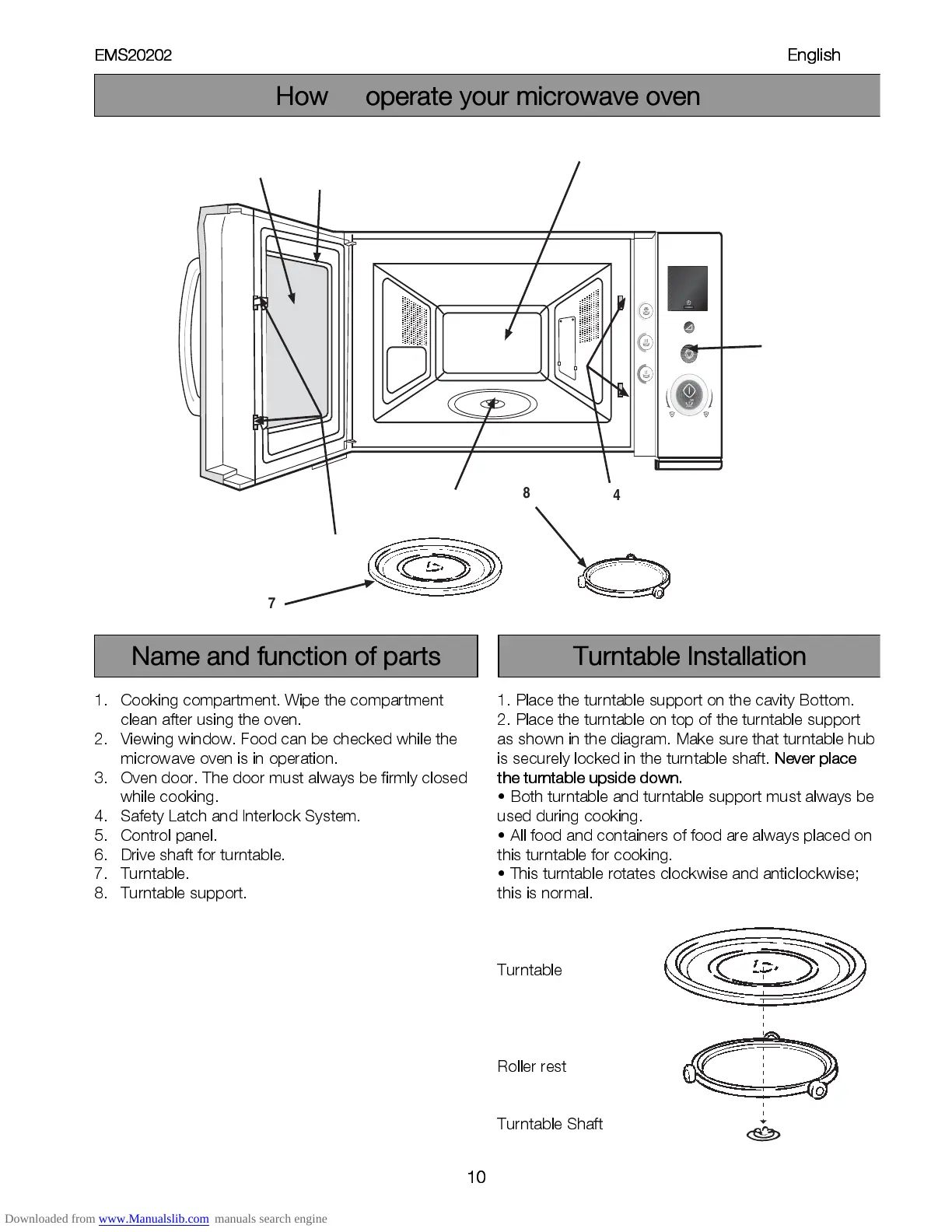 EMS20202

English

How operate your microwave oven

8

4

7

Name and function of parts

1. Cooking compartment. Wipe the compartment clean after using the oven.
2. Viewing window. Food can be checked while the microwave oven is in operation.
3. Oven door. The door must always be firmly closed while cooking.
4. Safety Latch and Interlock System.
5. Control panel.
6. Drive shaft for turntable.
7. Turntable.
8. Turntable support.

Turntable Installation

1. Place the turntable support on the cavity Bottom.
2. Place the turntable on top of the turntable support as shown in the diagram. Make sure that turntable hub is securely locked in the turntable shaft. Never place the turntable upside down.
• Both turntable and turntable support must always be used during cooking.
• All food and containers of food are always placed on this turntable for cooking.
• This turntable rotates clockwise and anticlockwise; this is normal.

Turntable

Roller rest

Turntable Shaft

10

Downloaded from www.Manualslib.com manuals search engine