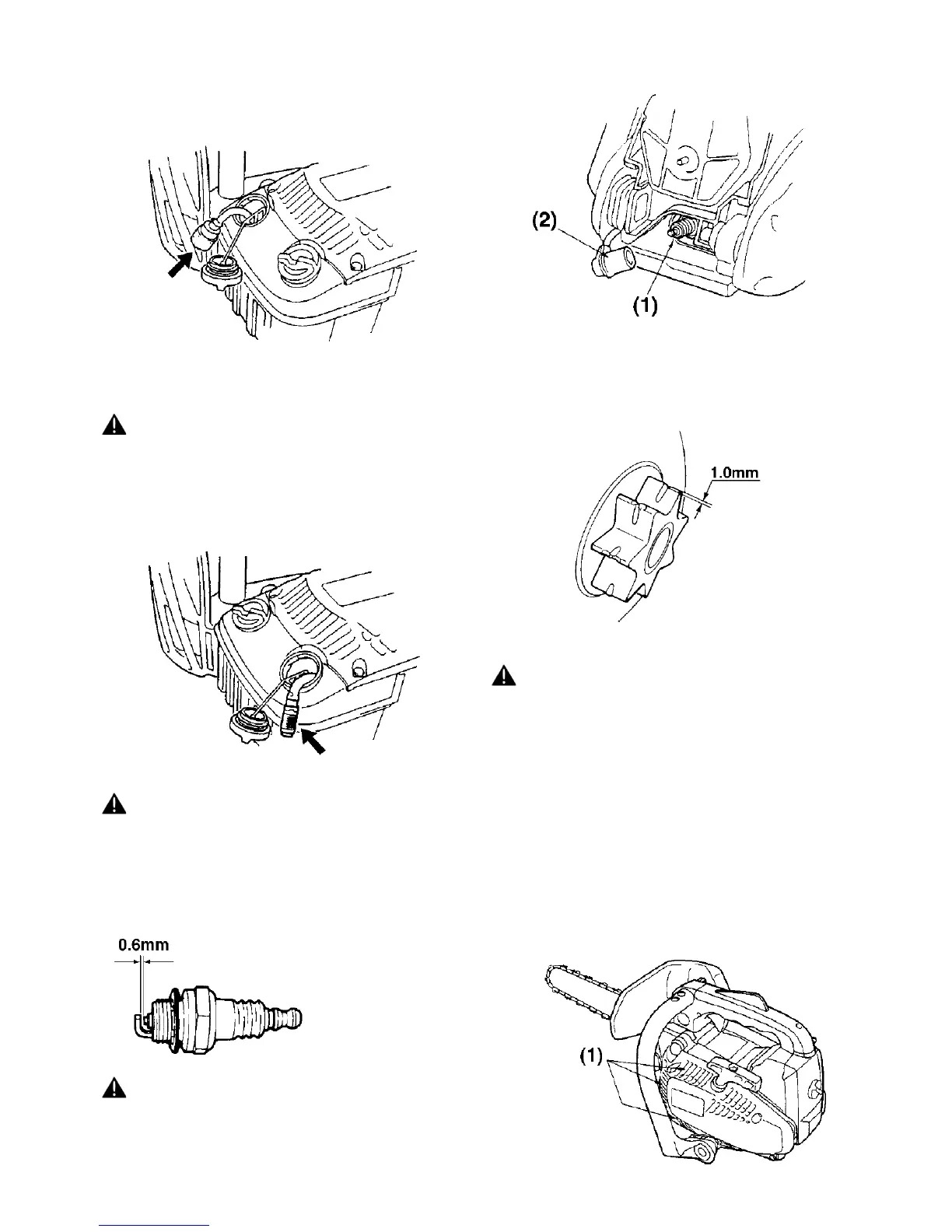 (2)

(1)

1.0mm

0.6mm

(1)