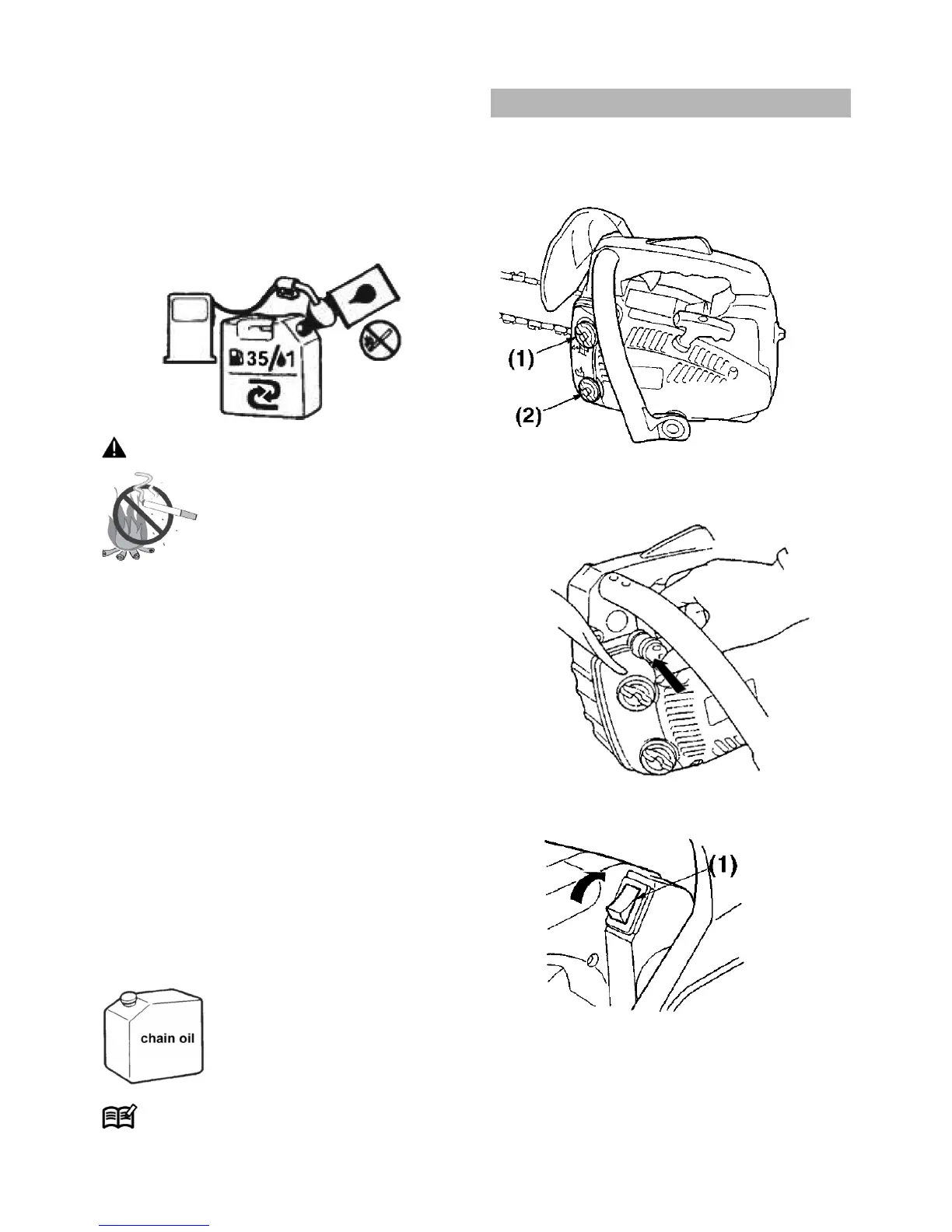 35/1

(1)

(2)

(1)

chain oil