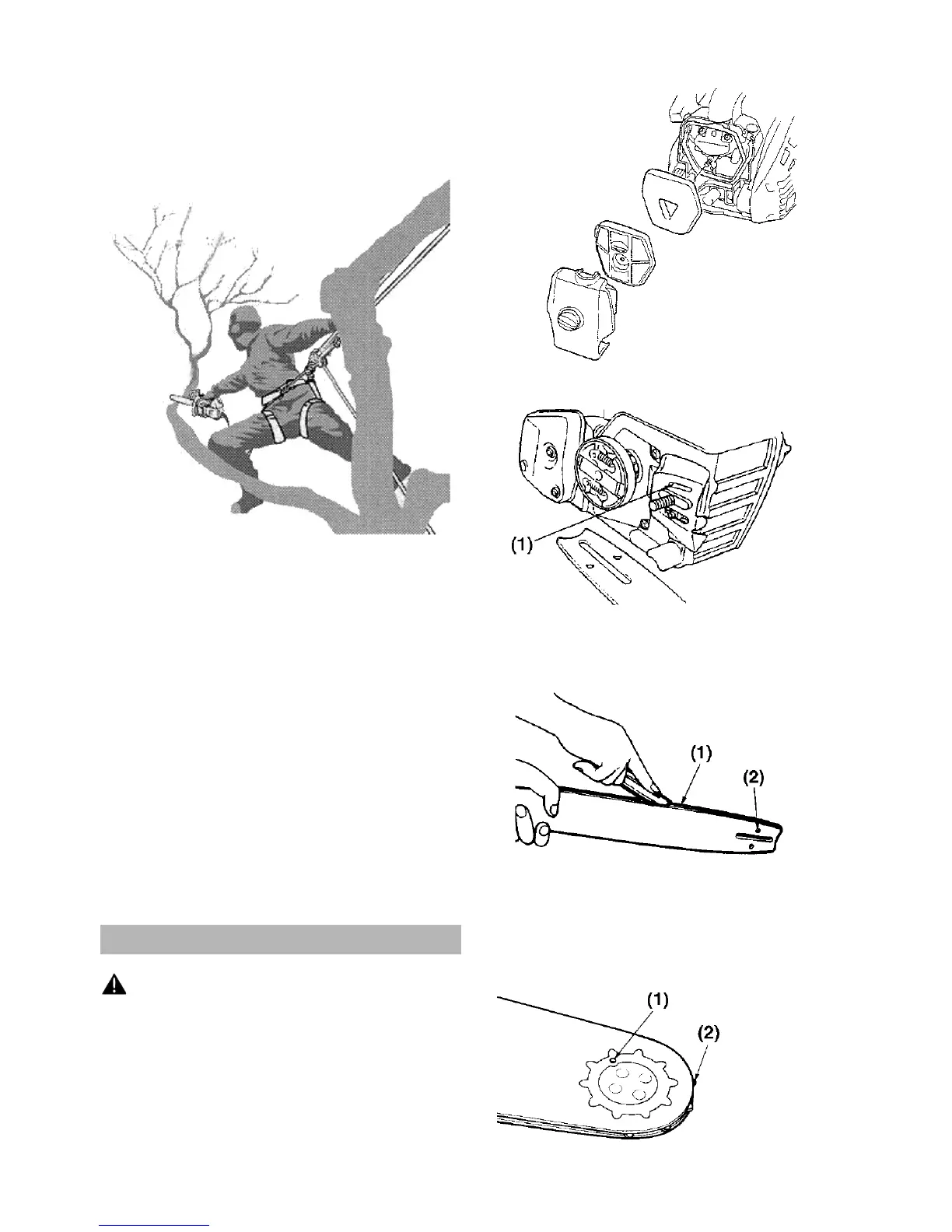 (1)

(1)
(2)

(1)
(2)