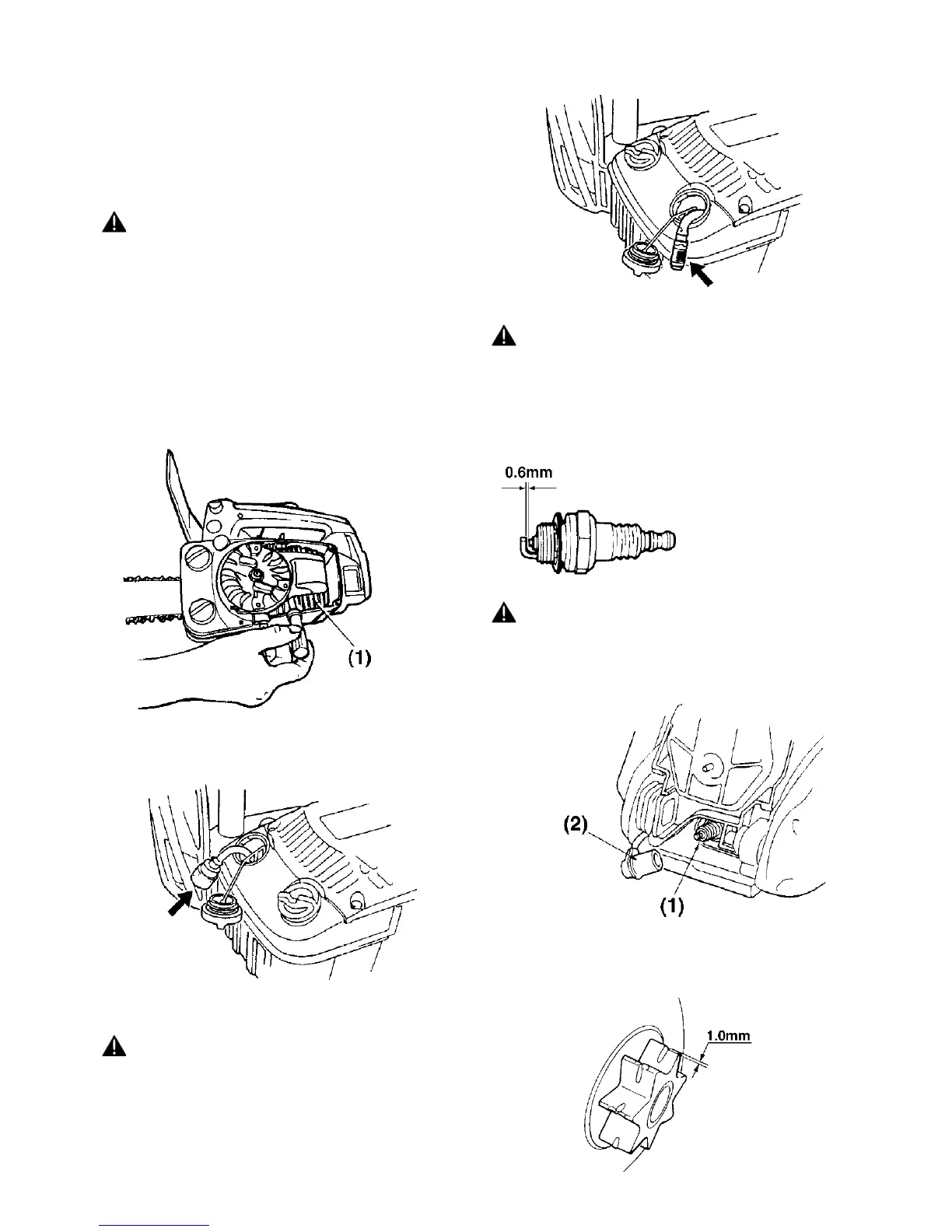 (1)

0.6mm

(2)

(1)

1.0mm