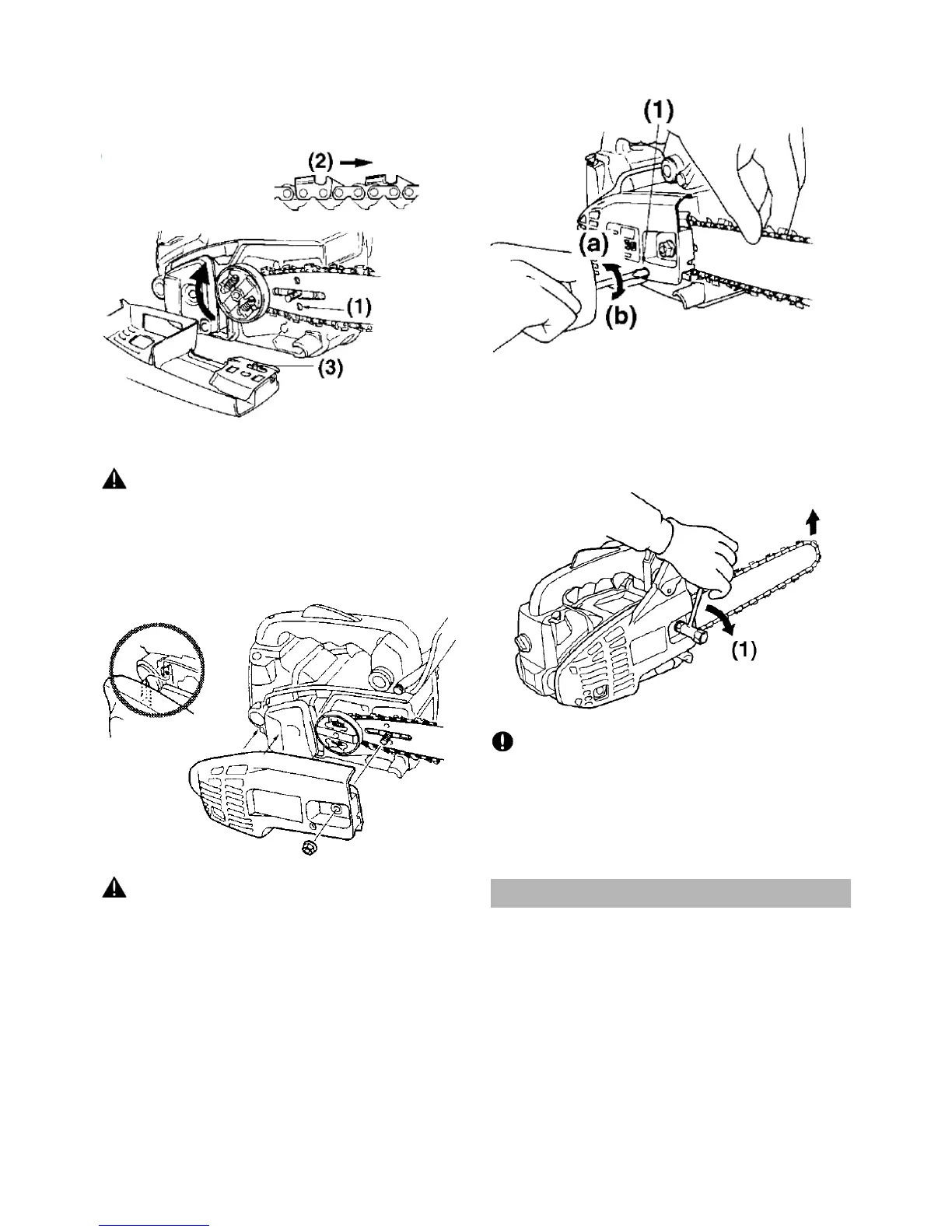 (2)

(1)

(3)

(1)

(a)

(b)

(1)