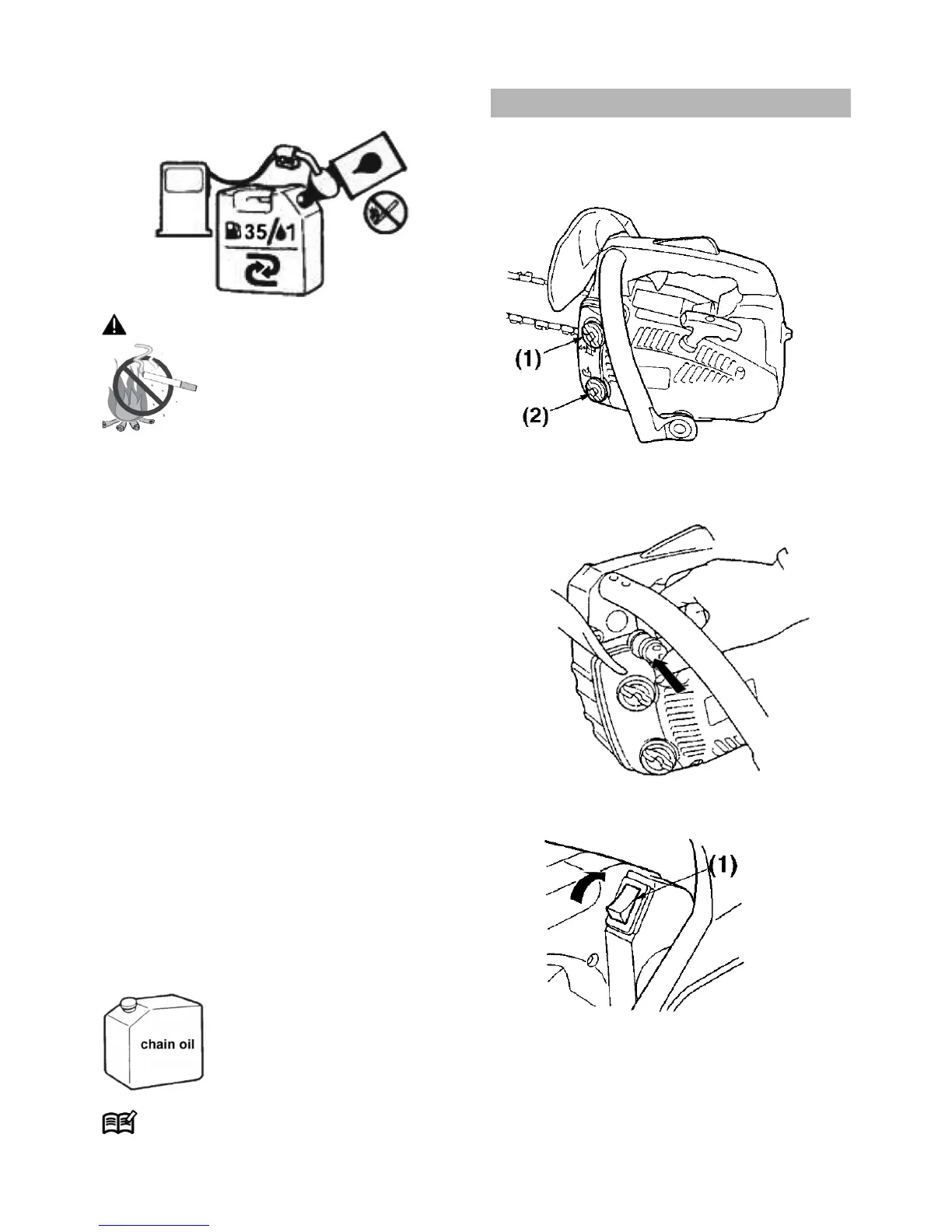 35/1

(1)

(2)

(1)

chain oil