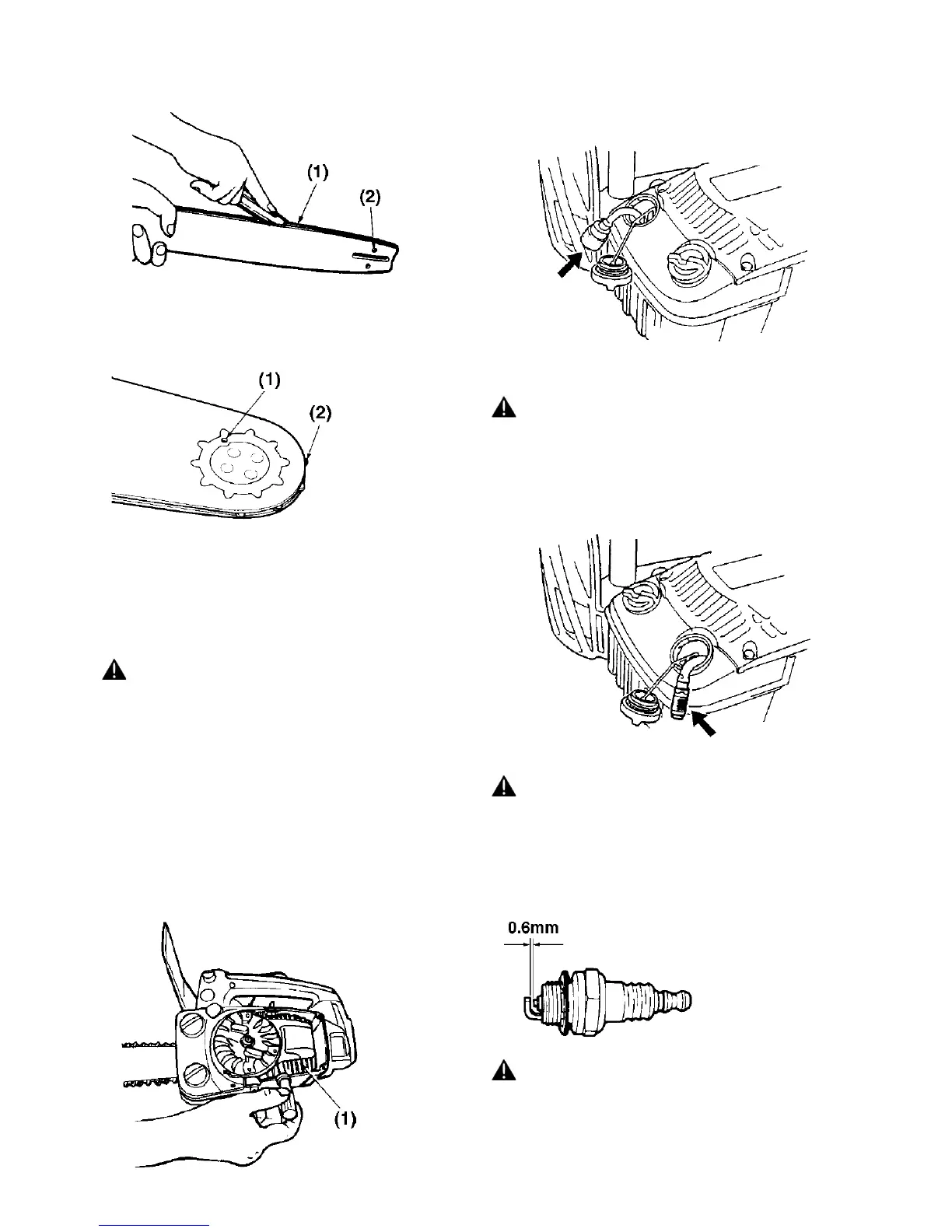 (1)

(2)

(1)

(2)

(1)

0.6mm