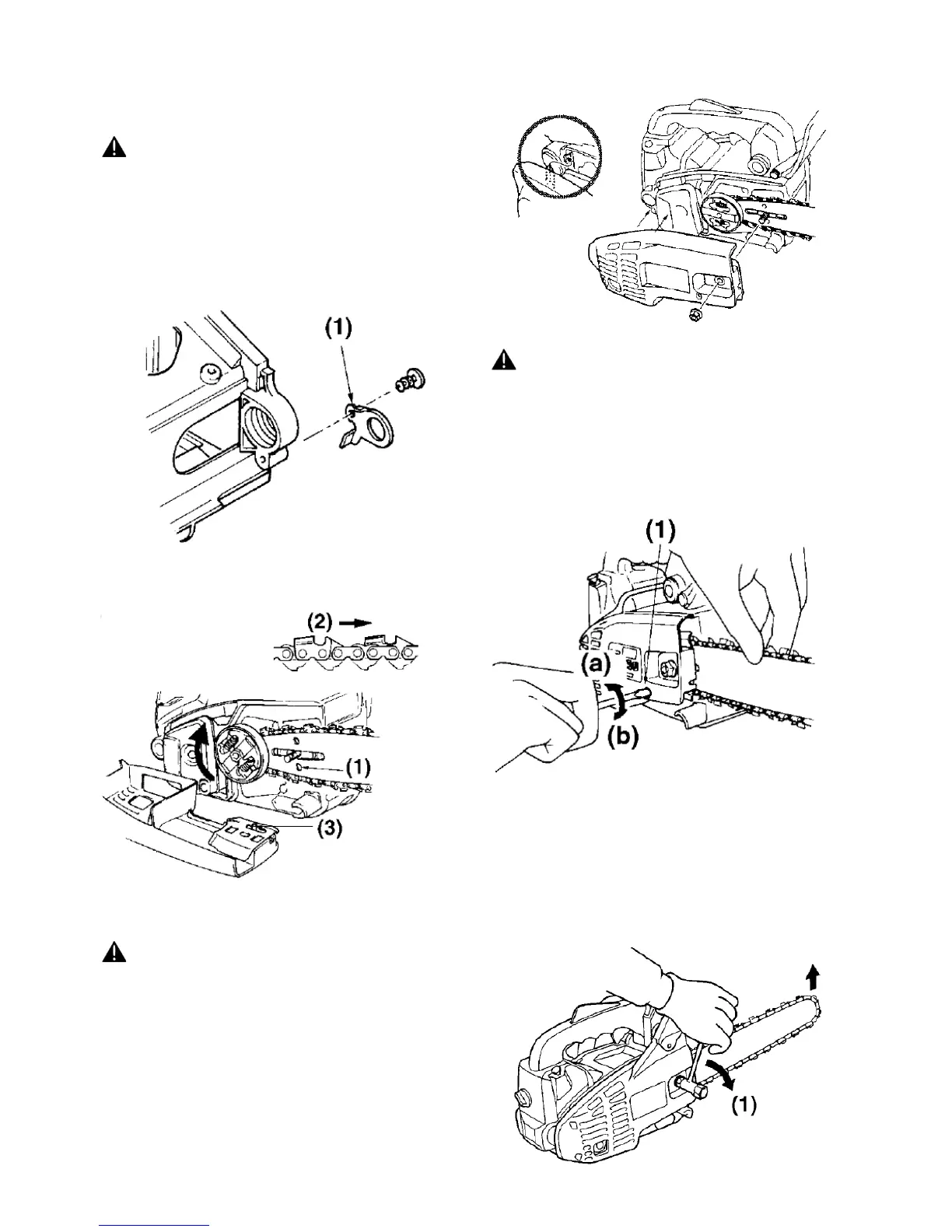 (1)

(2)

(1)

(3)

(1)

(a)

(b)

(1)