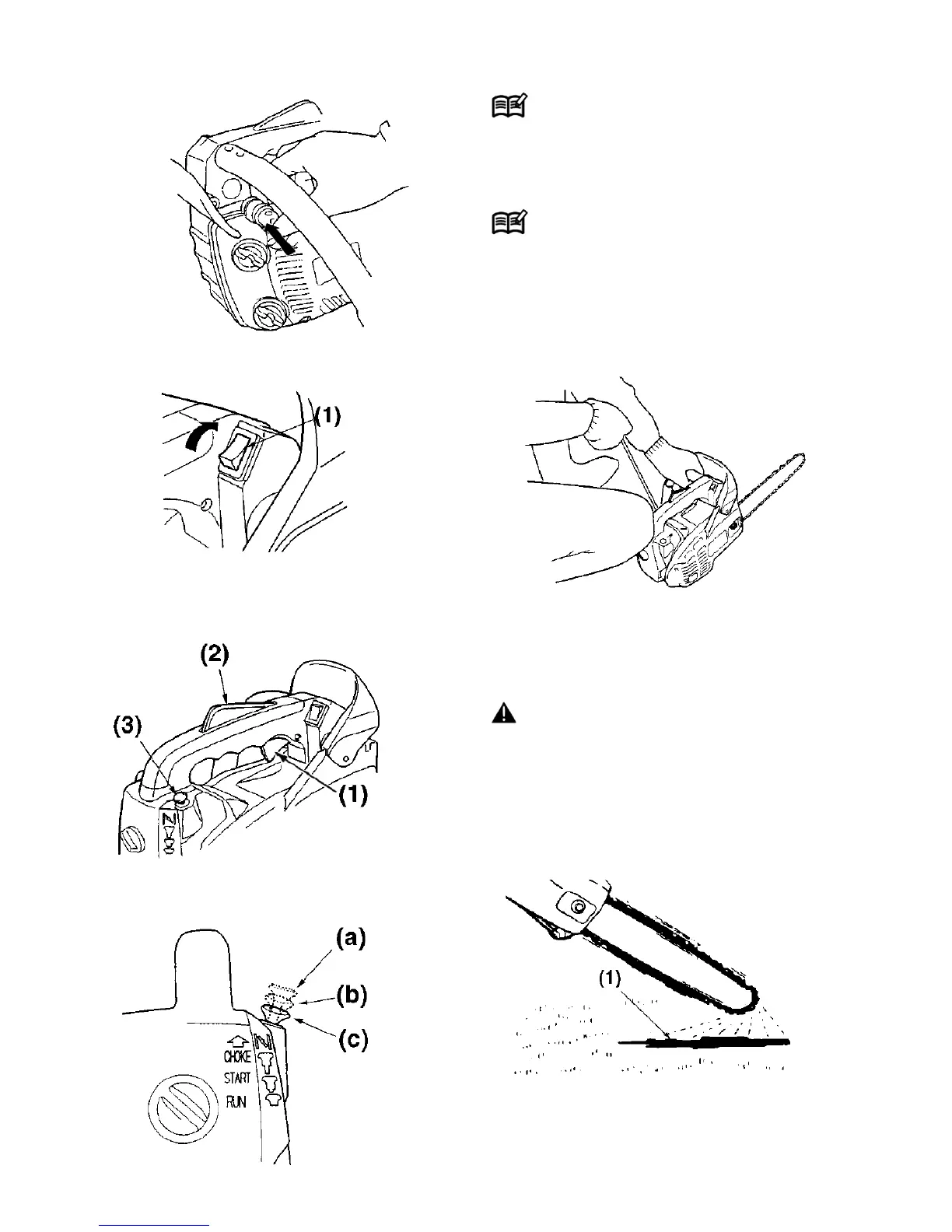 (1)

(2)

(3)

(1)

(a)

(b)

(c)

CHOKE

START

RUN

(1)