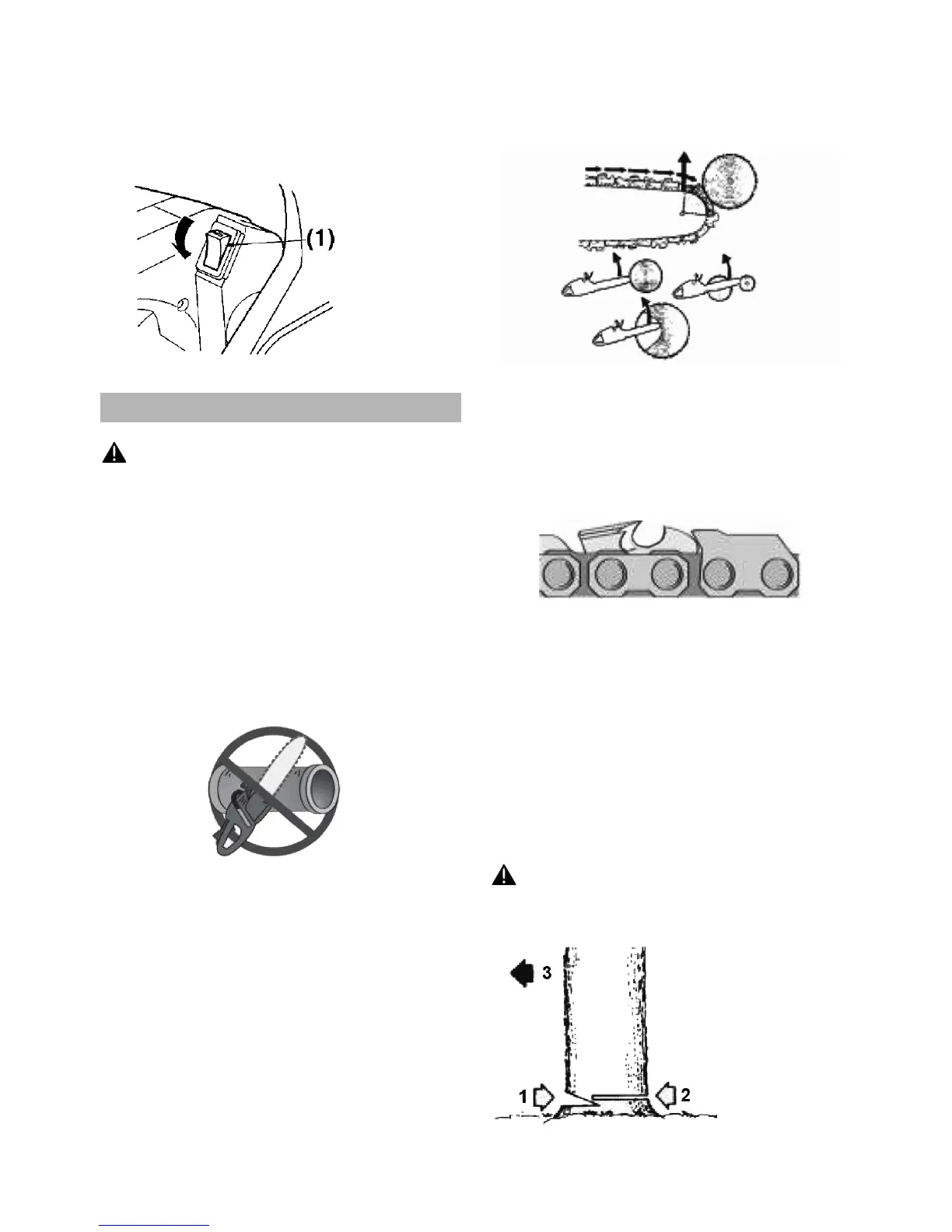 (1)

3

1

2