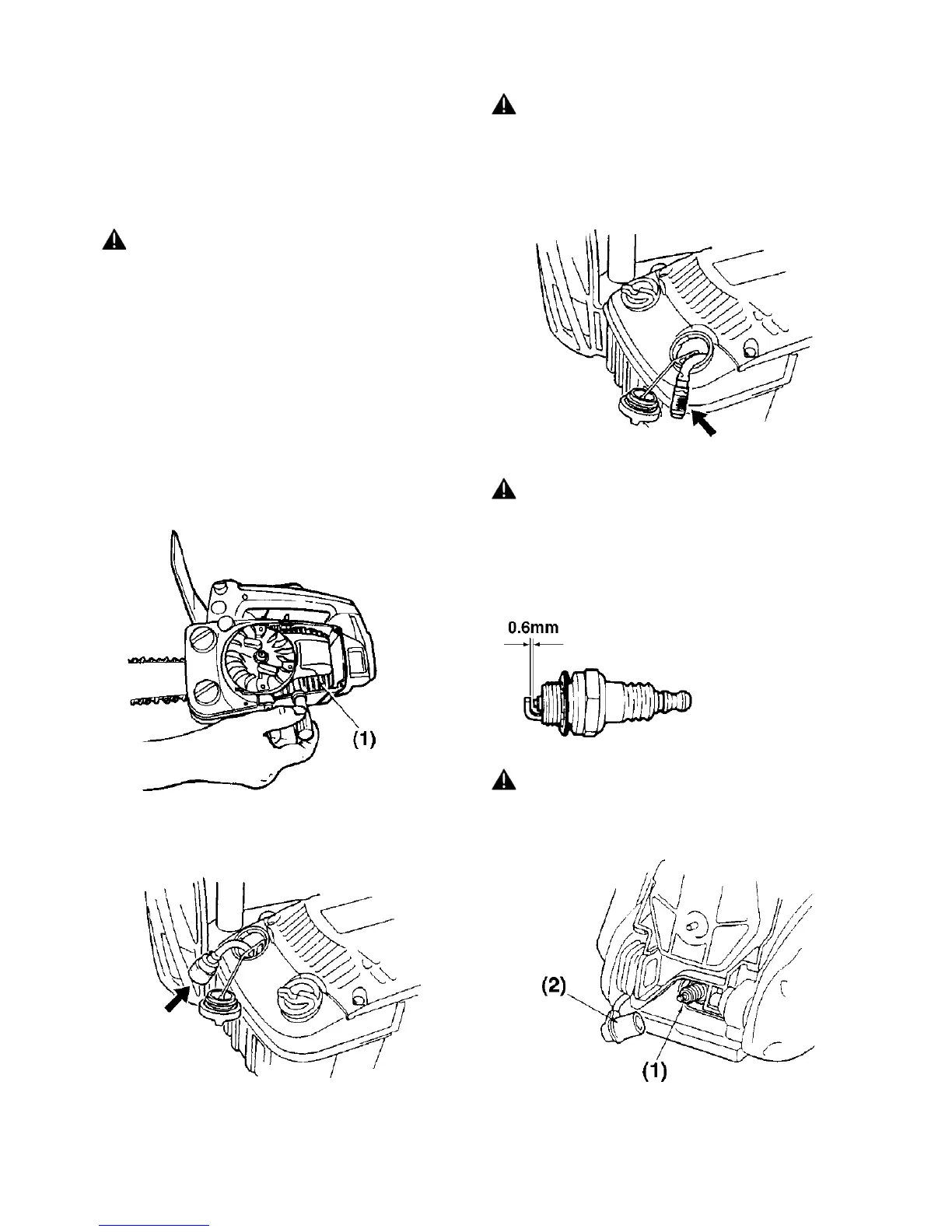 (1)

0.6mm

(2)

(1)