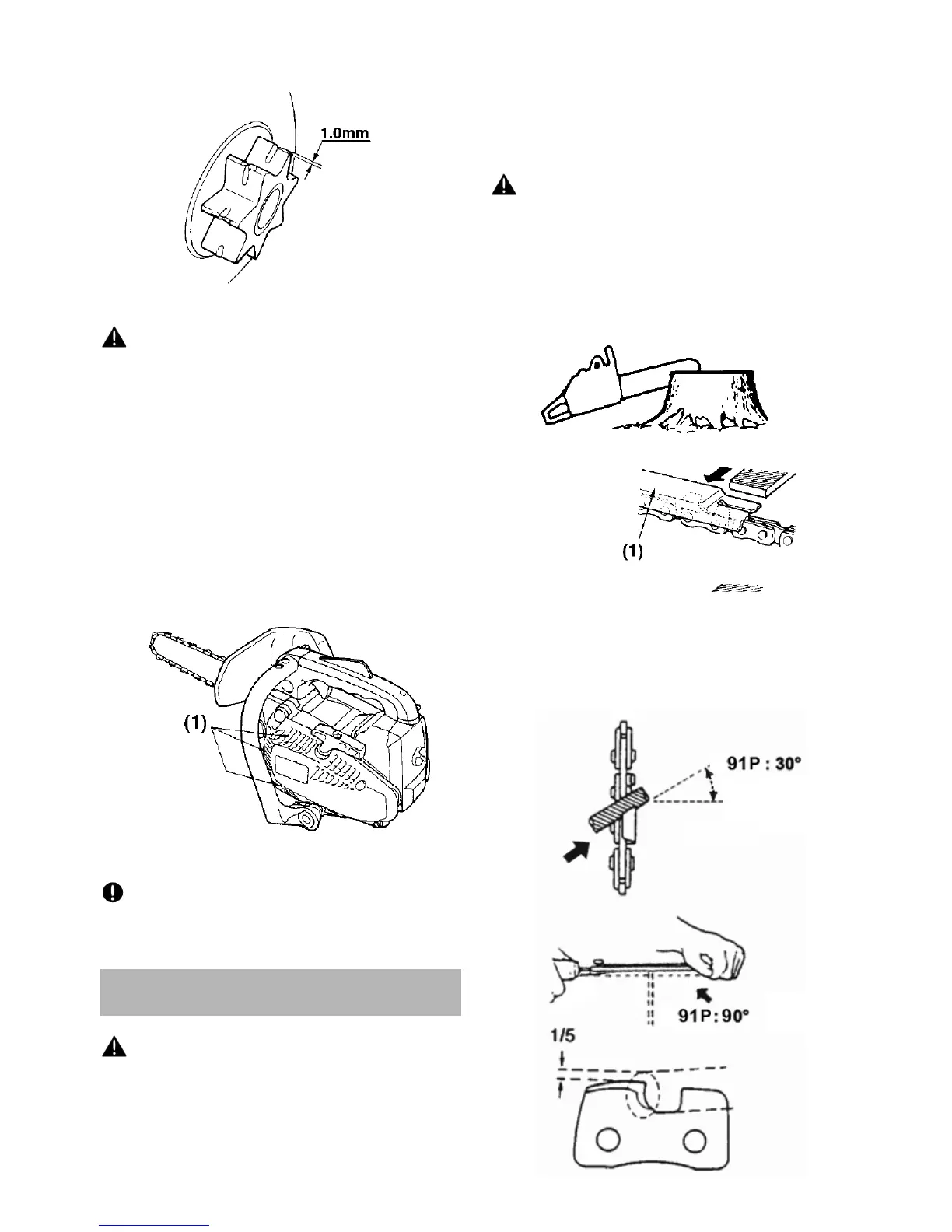 1.0mm

(1)

(1)

91P : 30°

91P : 90°

1/5