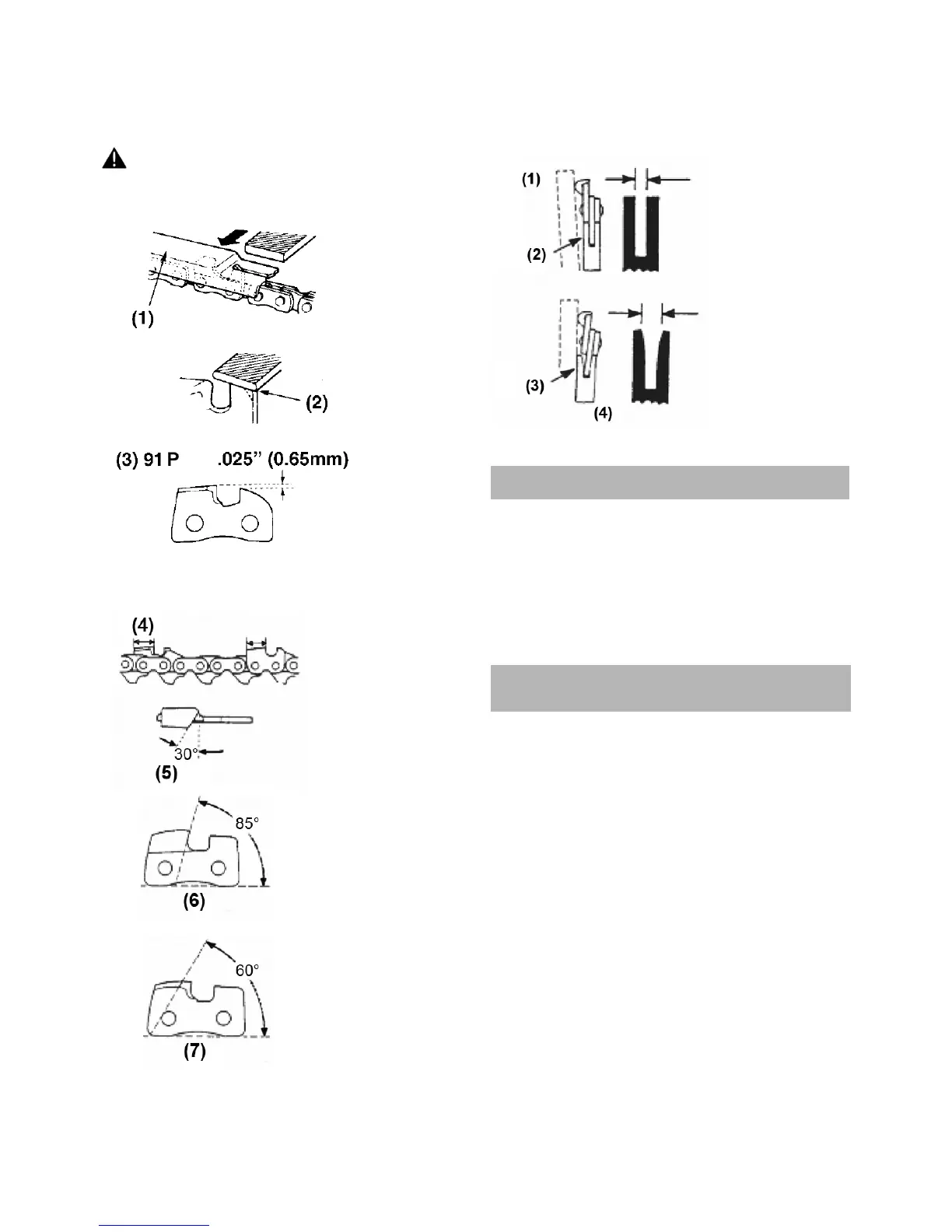 (1)

(2)

(3) 91 P .025" (0.65mm)

(4)

30°

(5)

85°

(6)

60°

(7)

(1)

(2)

(3)

(4)